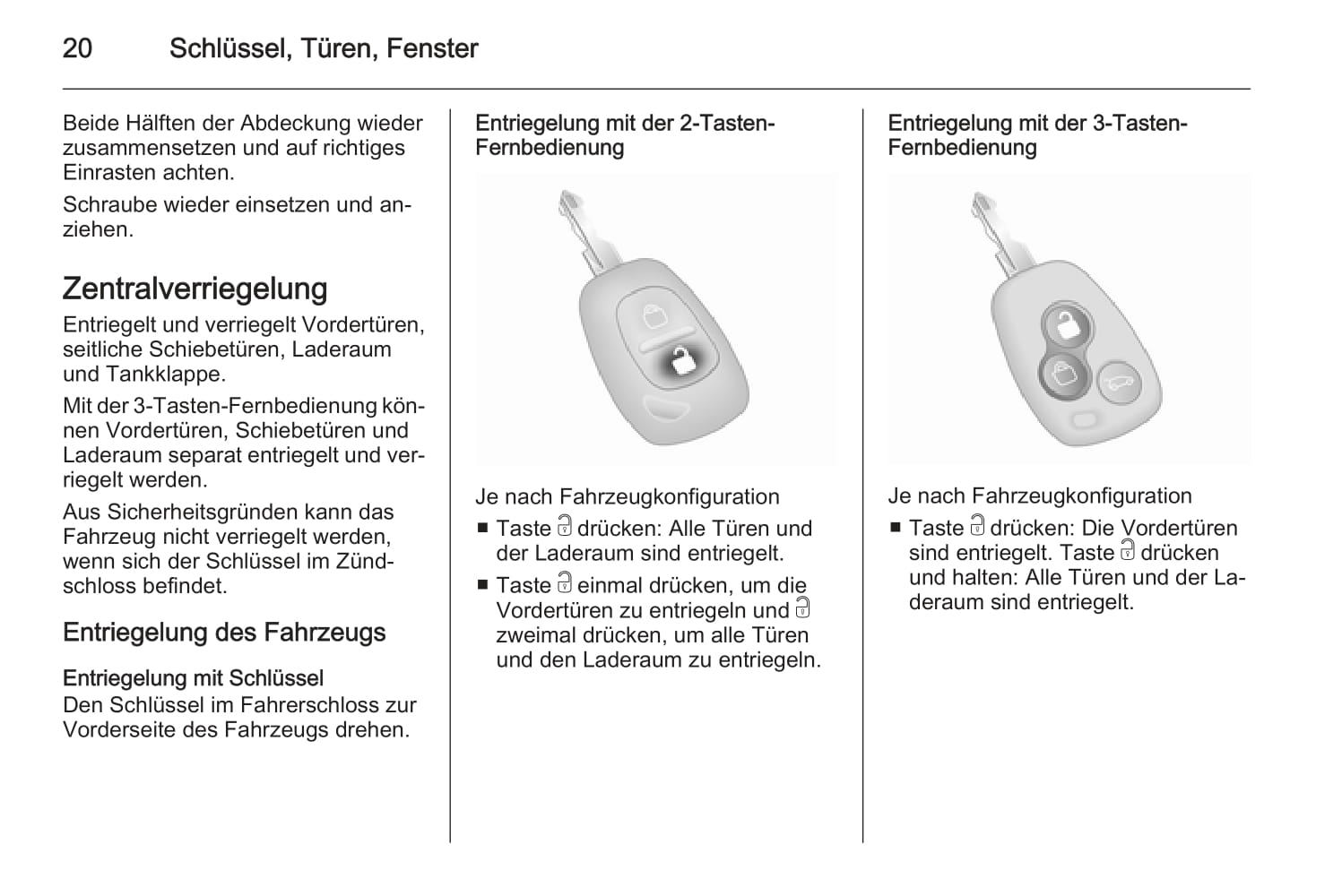 20 Schlüssel, Türen, Fenster

Beide Hälften der Abdeckung wieder zusammensetzen und auf richtiges Einrasten achten.

Schraube wieder einsetzen und anziehen.

Zentralverriegelung

Entriegelt und verriegelt Vordertüren, seitliche Schiebetüren, Laderaum und Tankklappe.

Mit der 3-Tasten-Fernbedienung können Vordertüren, Schiebetüren und Laderaum separat entriegelt und verriegelt werden.

Aus Sicherheitsgründen kann das Fahrzeug nicht verriegelt werden, wenn sich der Schlüssel im Zündschloss befindet.

Entriegelung des Fahrzeugs

Entriegelung mit Schlüssel
Den Schlüssel im Fahrerschloss zur Vorderseite des Fahrzeugs drehen.

Entriegelung mit der 2-Tasten-Fernbedienung

Je nach Fahrzeugkonfiguration

■ Taste drücken: Alle Türen und der Laderaum sind entriegelt.

■ Taste einmal drücken, um die Vordertüren zu entriegeln und zweimal drücken, um alle Türen und den Laderaum zu entriegeln.

Entriegelung mit der 3-Tasten-Fernbedienung

Je nach Fahrzeugkonfiguration

■ Taste drücken: Die Vordertüren sind entriegelt. Taste drücken und halten: Alle Türen und der Laderaum sind entriegelt.