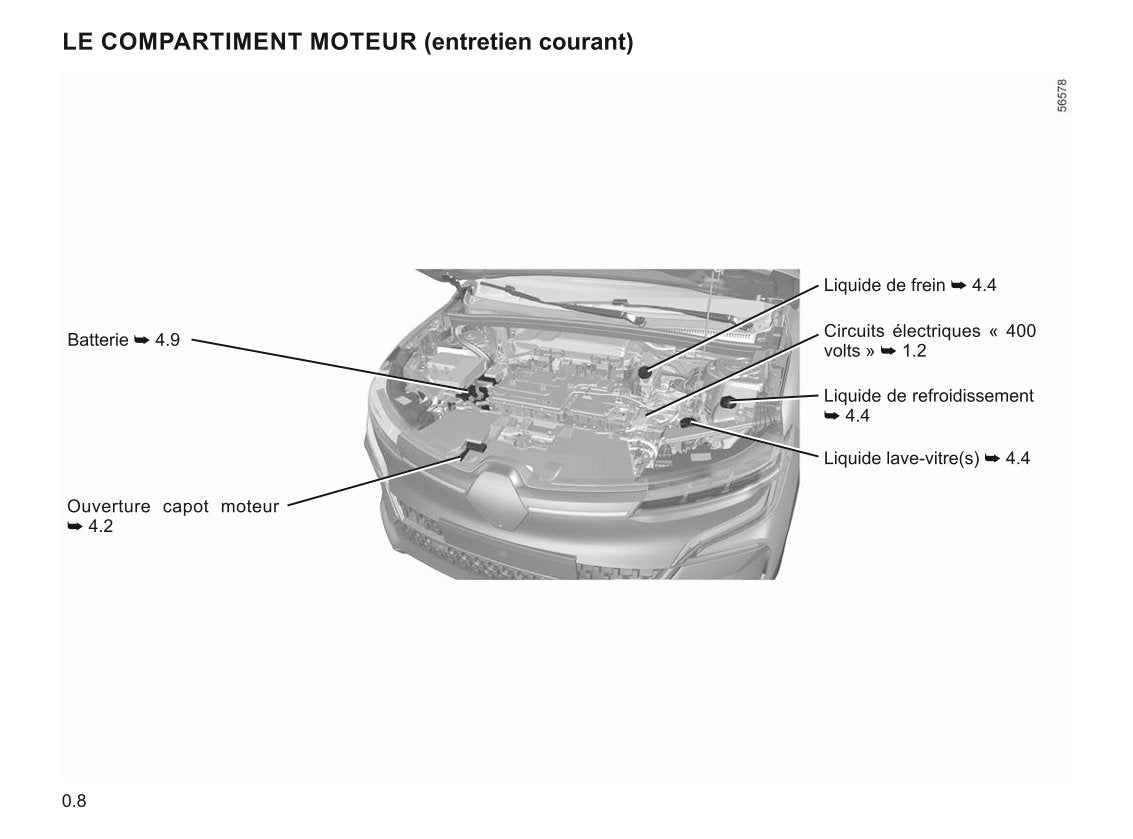 LE COMPARTIMENT MOTEUR (entretien courant)

56578

Batterie ➥ 4.9

Ouverture capot moteur ➥ 4.2

Liquide de frein ➥ 4.4

Circuits électriques « 400 volts » ➥ 1.2

Liquide de refroidissement ➥ 4.4

Liquide lave-vitre(s) ➥ 4.4

0.8