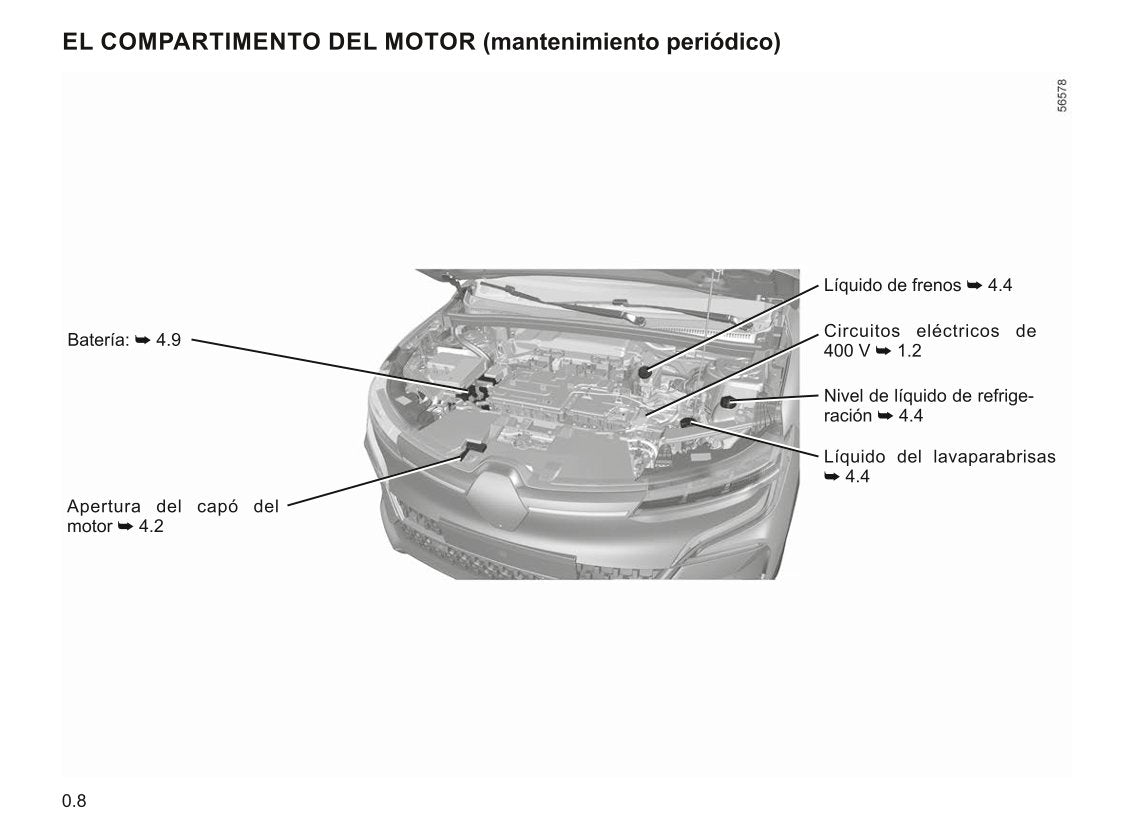 EL COMPARTIMENTO DEL MOTOR (mantenimiento periódico)

56578

Batería: ➥ 4.9

Apertura del capó del motor ➥ 4.2

Líquido de frenos ➥ 4.4

Circuitos eléctricos de 400 V ➥ 1.2

Nivel de líquido de refrigeración ➥ 4.4

Líquido del lavaparabrisas ➥ 4.4

0.8