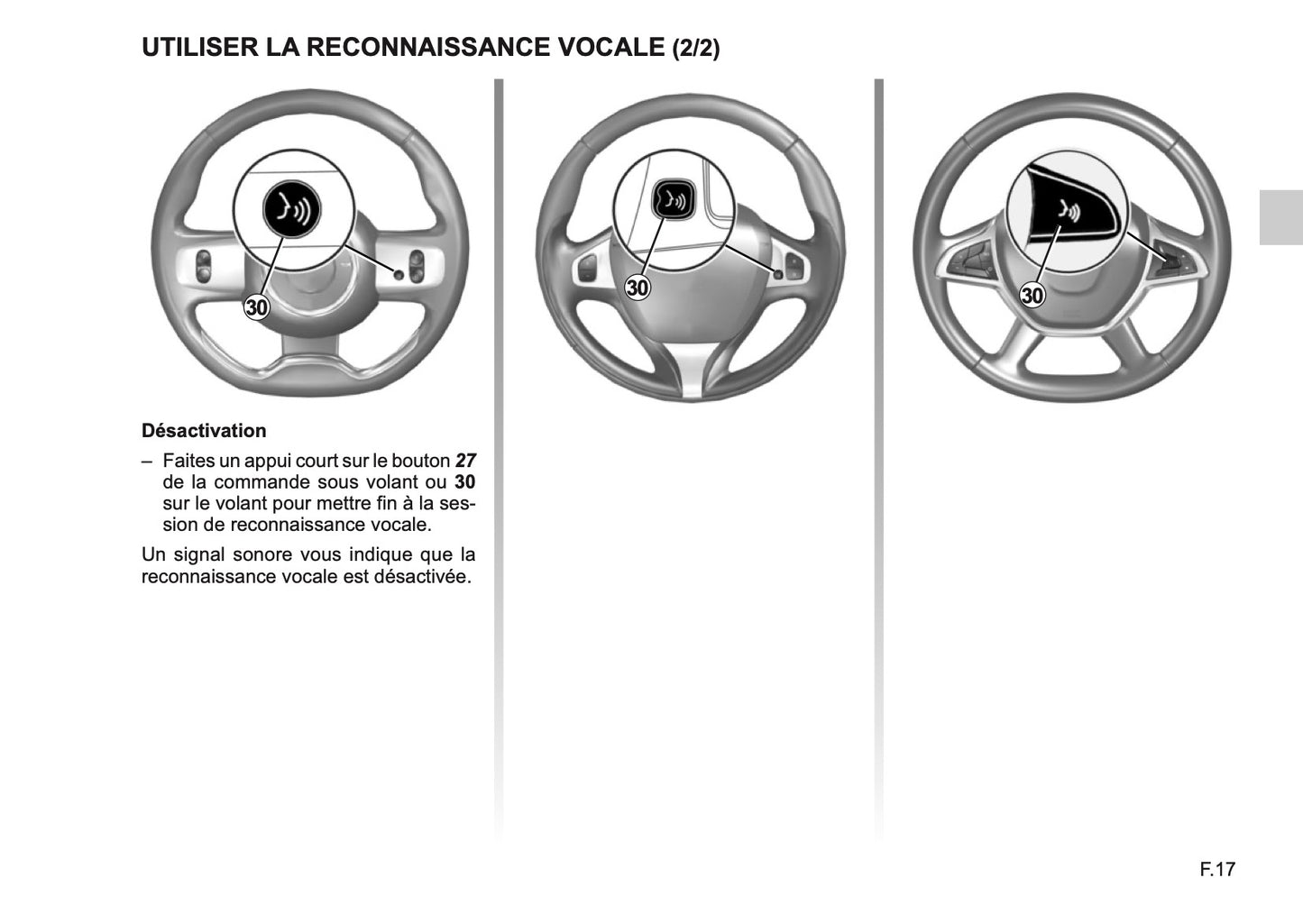 UTILISER LA RECONNAISSANCE VOCALE (2/2)

30

30

30

Désactivation

– Faites un appui court sur le bouton 27 de la commande sous volant ou 30 sur le volant pour mettre fin à la session de reconnaissance vocale.

Un signal sonore vous indique que la reconnaissance vocale est désactivée.

F.17