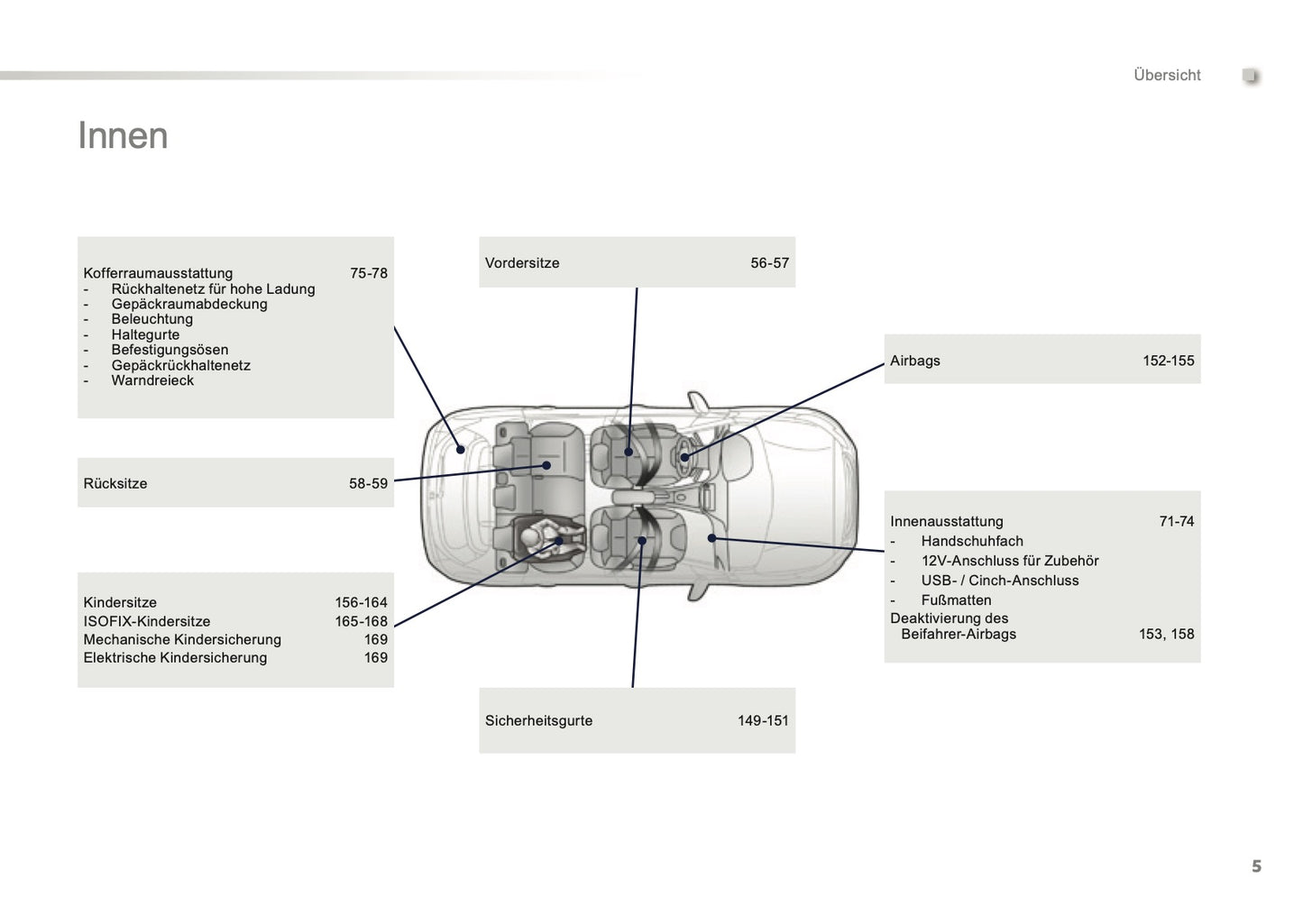 Übersicht

Innen

Kofferraumausstattung 75-78
- Rückhaltenetz für hohe Ladung
- Gepäckraumabdeckung
- Beleuchtung
- Haltegurte
- Befestigungsösen
- Gepäckrückhaltenetz
- Warndreieck

Rücksitze 58-59

Kindersitze 156-164
ISOFIX-Kindersitze 165-168
Mechanische Kindersicherung 169
Elektrische Kindersicherung 169

Vordersitze 56-57

Sicherheitsgurte 149-151

Airbags 152-155

Innenausstattung 71-74
- Handschuhfach
- 12V-Anschluss für Zubehör
- USB- / Cinch-Anschluss
- Fußmatten
Deaktivierung des Beifahrer-Airbags 153, 158

5