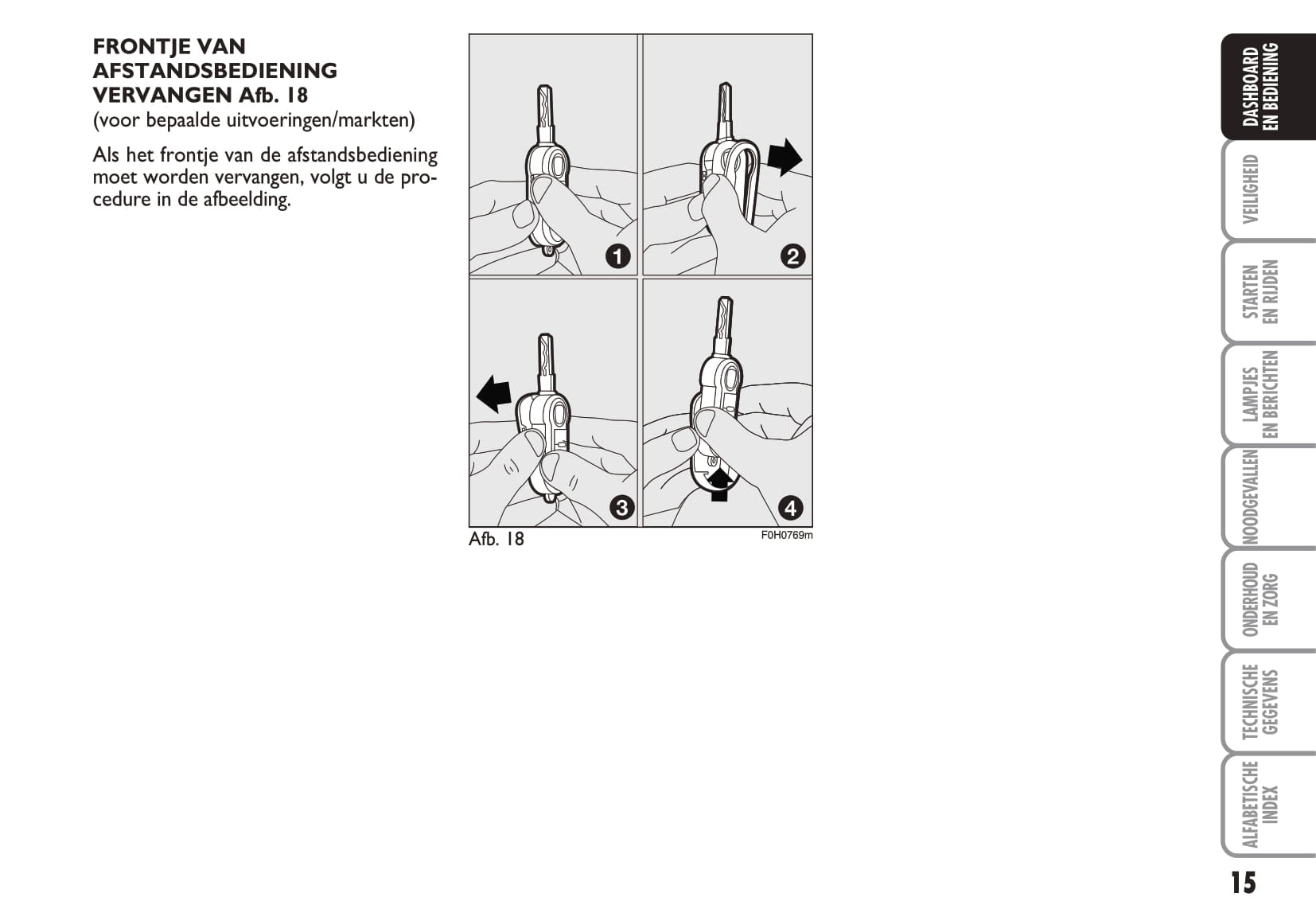 FRONTJE VAN AFSTANDSBEDIENING VERVANGEN Afb. 18
(voor bepaalde uitvoeringen/markten)

Als het frontje van de afstandsbediening moet worden vervangen, volgt u de procedure in de afbeelding.

1
2
3
4

Afb. 18

F0H0769m

DASHBOARD EN BEDIENING

VEILIGHEID

STARTEN EN RIJDEN

LAMPJES EN BERICHTEN

NOODGEVALLEN

ONDERHOUD EN ZORG

TECHNISCHE GEGEVENS

ALFABETISCHE INDEX

15