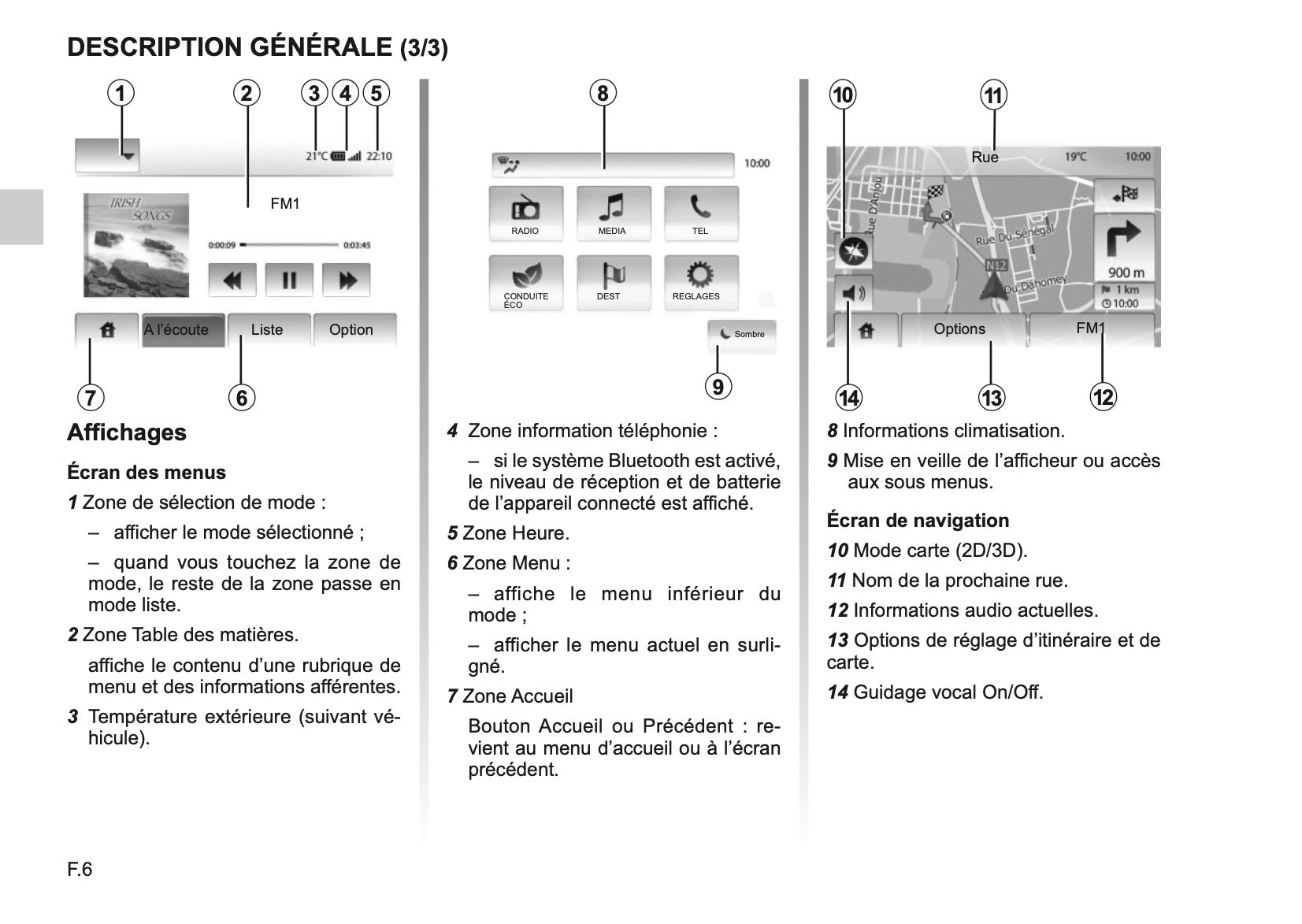 DESCRIPTION GÉNÉRALE (3/3)

1 2 3 4 5

21°C 22:10

IRISH SONGS

FM1

0:00:09 0:03:45

A l'écoute Liste Option

7 6

Affichages

Écran des menus

1 Zone de sélection de mode :

– afficher le mode sélectionné ;

– quand vous touchez la zone de mode, le reste de la zone passe en mode liste.

2 Zone Table des matières.

affiche le contenu d'une rubrique de menu et des informations afférentes.

3 Température extérieure (suivant véhicule).

8

10:00

RADIO MEDIA TEL

CONDUITE ÉCO DEST REGLAGES

Sombre

9

4 Zone information téléphonie :

– si le système Bluetooth est activé, le niveau de réception et de batterie de l'appareil connecté est affiché.

5 Zone Heure.

6 Zone Menu :

– affiche le menu inférieur du mode ;

– afficher le menu actuel en surligné.

7 Zone Accueil

Bouton Accueil ou Précédent : revient au menu d'accueil ou à l'écran précédent.

10 11

Rue 19°C 10:00

Rue D'Anjou Rue Du Sénégal N12 Du Dahomey

900 m 1 km 10:00

Options FM1

14 13 12

8 Informations climatisation.

9 Mise en veille de l'afficheur ou accès aux sous menus.

Écran de navigation

10 Mode carte (2D/3D).

11 Nom de la prochaine rue.

12 Informations audio actuelles.

13 Options de réglage d'itinéraire et de carte.

14 Guidage vocal On/Off.

F.6