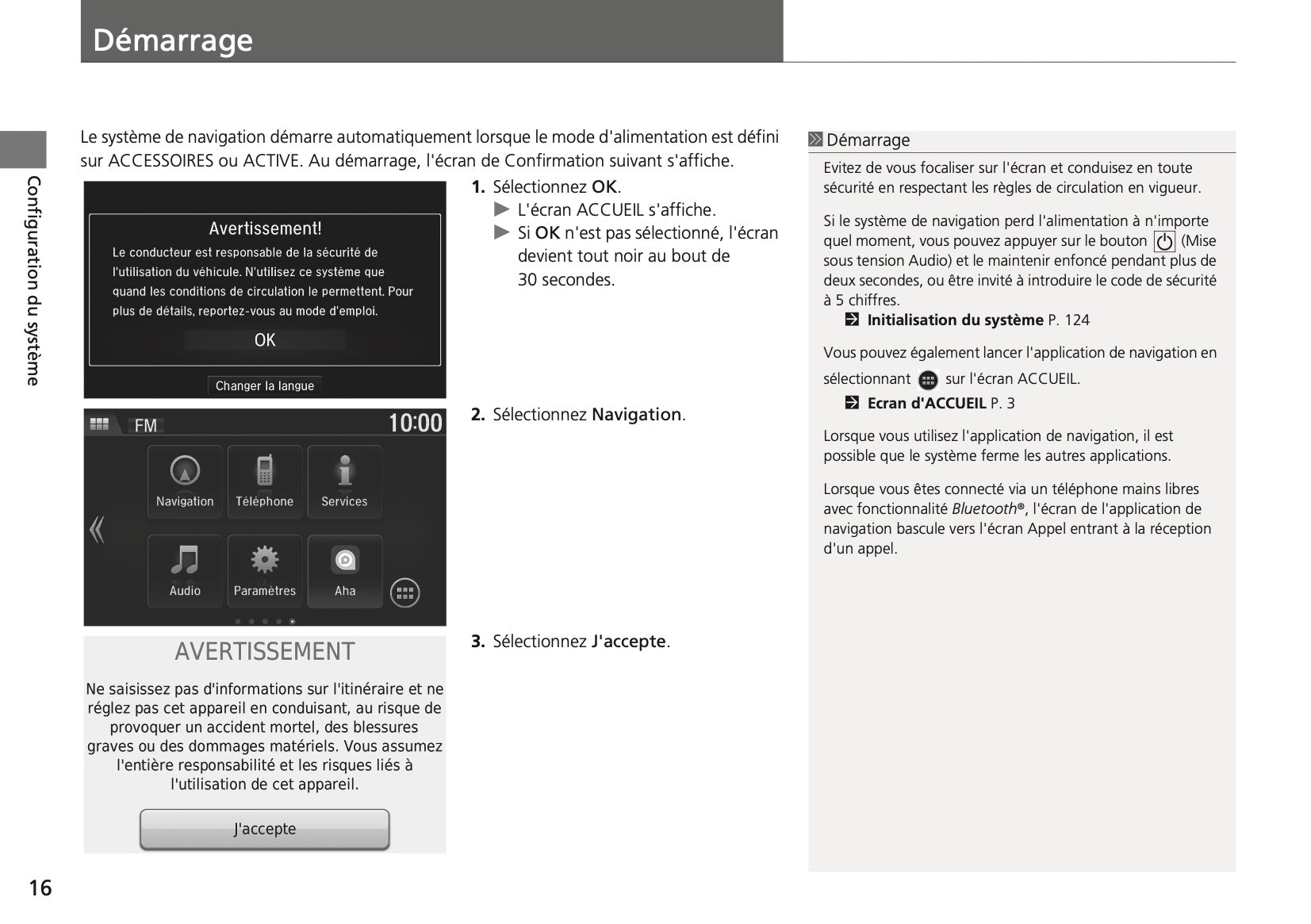 Démarrage

Configuration du système

Le système de navigation démarre automatiquement lorsque le mode d'alimentation est défini sur ACCESSOIRES ou ACTIVE. Au démarrage, l'écran de Confirmation suivant s'affiche.

Avertissement!
Le conducteur est responsable de la sécurité de l'utilisation du véhicule. N'utilisez ce système que quand les conditions de circulation le permettent. Pour plus de détails, reportez-vous au mode d'emploi.
OK
Changer la langue

1. Sélectionnez OK.
▶ L'écran ACCUEIL s'affiche.
▶ Si OK n'est pas sélectionné, l'écran devient tout noir au bout de 30 secondes.

FM 10:00
Navigation Téléphone Services
Audio Paramètres Aha

2. Sélectionnez Navigation.

AVERTISSEMENT
Ne saisissez pas d'informations sur l'itinéraire et ne réglez pas cet appareil en conduisant, au risque de provoquer un accident mortel, des blessures graves ou des dommages matériels. Vous assumez l'entière responsabilité et les risques liés à l'utilisation de cet appareil.
J'accepte

3. Sélectionnez J'accepte.

Démarrage
Evitez de vous focaliser sur l'écran et conduisez en toute sécurité en respectant les règles de circulation en vigueur.

Si le système de navigation perd l'alimentation à n'importe quel moment, vous pouvez appuyer sur le bouton (Mise sous tension Audio) et le maintenir enfoncé pendant plus de deux secondes, ou être invité à introduire le code de sécurité à 5 chiffres.
Initialisation du système P. 124

Vous pouvez également lancer l'application de navigation en sélectionnant sur l'écran ACCUEIL.
Ecran d'ACCUEIL P. 3

Lorsque vous utilisez l'application de navigation, il est possible que le système ferme les autres applications.

Lorsque vous êtes connecté via un téléphone mains libres avec fonctionnalité Bluetooth®, l'écran de l'application de navigation bascule vers l'écran Appel entrant à la réception d'un appel.

16