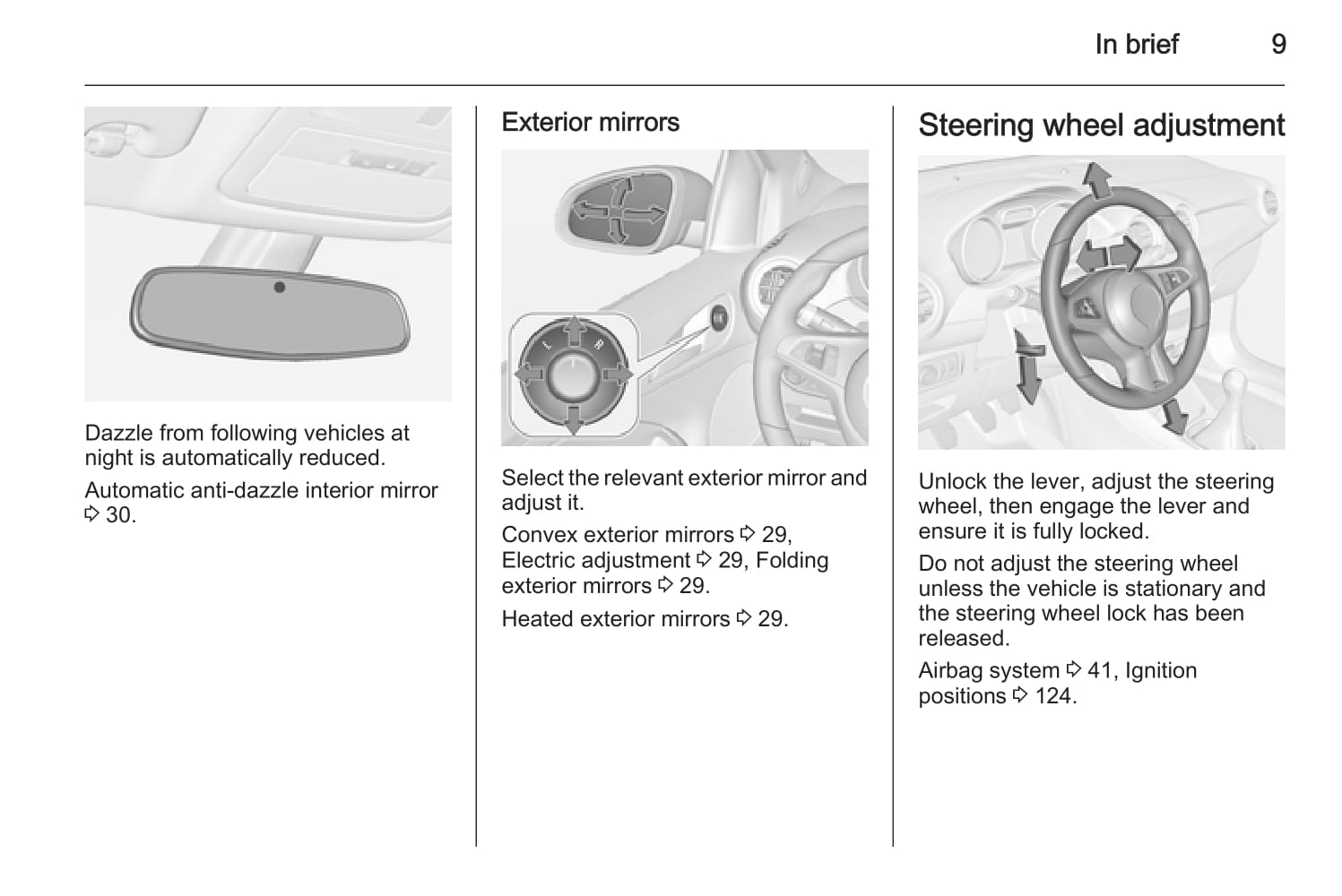 In brief 9

Dazzle from following vehicles at night is automatically reduced.

Automatic anti-dazzle interior mirror ⇨ 30.

Exterior mirrors

L R

Select the relevant exterior mirror and adjust it.

Convex exterior mirrors ⇨ 29, Electric adjustment ⇨ 29, Folding exterior mirrors ⇨ 29.

Heated exterior mirrors ⇨ 29.

Steering wheel adjustment

Unlock the lever, adjust the steering wheel, then engage the lever and ensure it is fully locked.

Do not adjust the steering wheel unless the vehicle is stationary and the steering wheel lock has been released.

Airbag system ⇨ 41, Ignition positions ⇨ 124.