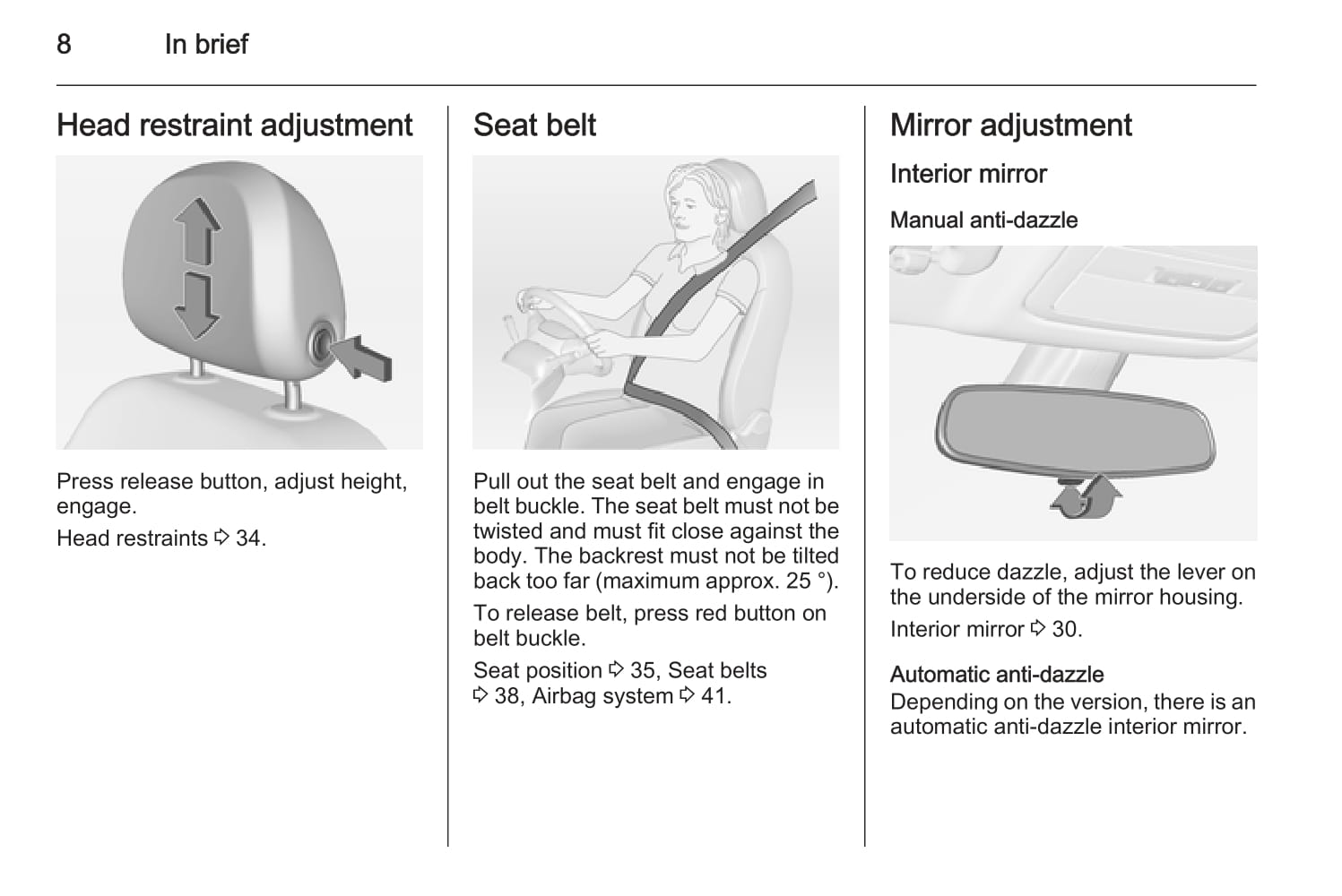 8 In brief

Head restraint adjustment

Press release button, adjust height, engage.

Head restraints ⇨ 34.

Seat belt

Pull out the seat belt and engage in belt buckle. The seat belt must not be twisted and must fit close against the body. The backrest must not be tilted back too far (maximum approx. 25 °).

To release belt, press red button on belt buckle.

Seat position ⇨ 35, Seat belts ⇨ 38, Airbag system ⇨ 41.

Mirror adjustment

Interior mirror

Manual anti-dazzle

To reduce dazzle, adjust the lever on the underside of the mirror housing.

Interior mirror ⇨ 30.

Automatic anti-dazzle

Depending on the version, there is an automatic anti-dazzle interior mirror.