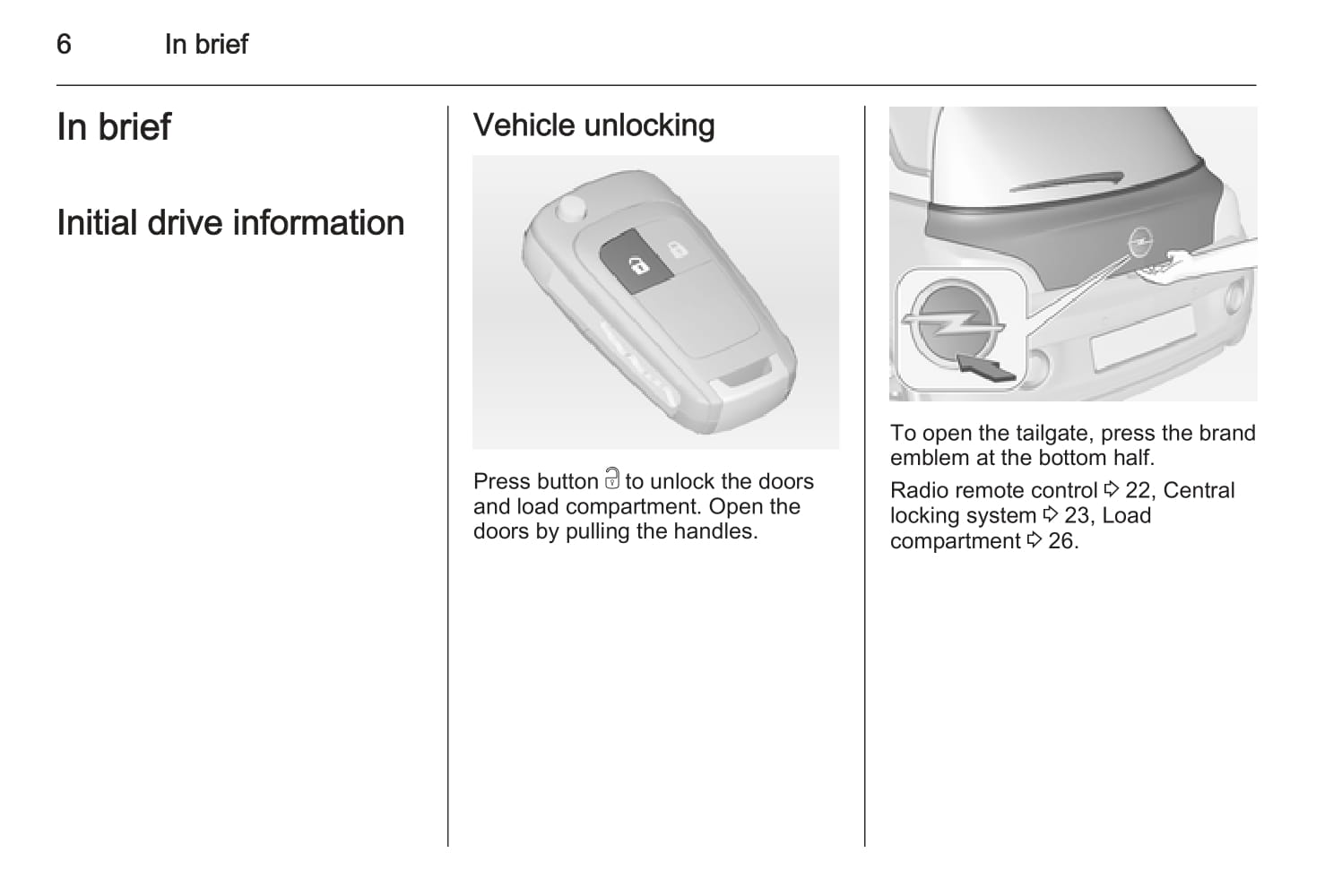 6 In brief

In brief

Initial drive information

Vehicle unlocking

Press button 🔓 to unlock the doors and load compartment. Open the doors by pulling the handles.

To open the tailgate, press the brand emblem at the bottom half.

Radio remote control ⇨ 22, Central locking system ⇨ 23, Load compartment ⇨ 26.