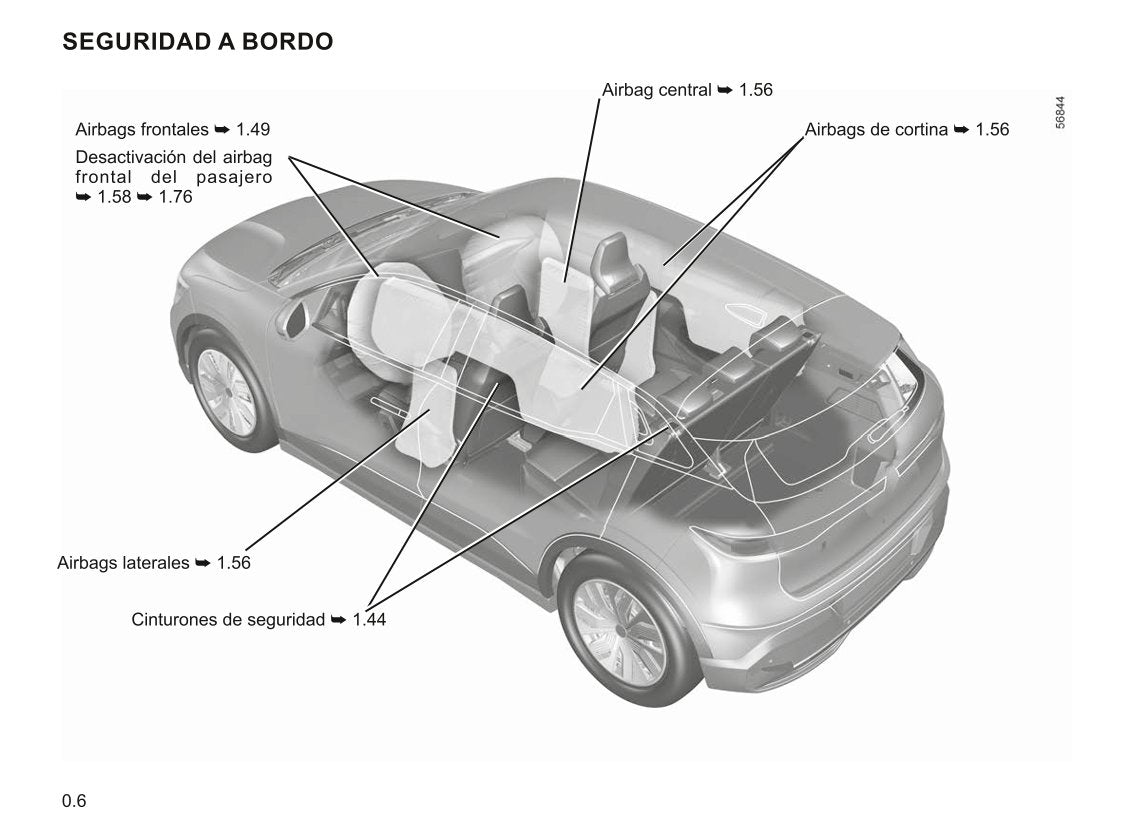 SEGURIDAD A BORDO

Airbag central ➥ 1.56

56844

Airbags frontales ➥ 1.49

Desactivación del airbag frontal del pasajero ➥ 1.58 ➥ 1.76

Airbags de cortina ➥ 1.56

Airbags laterales ➥ 1.56

Cinturones de seguridad ➥ 1.44

0.6