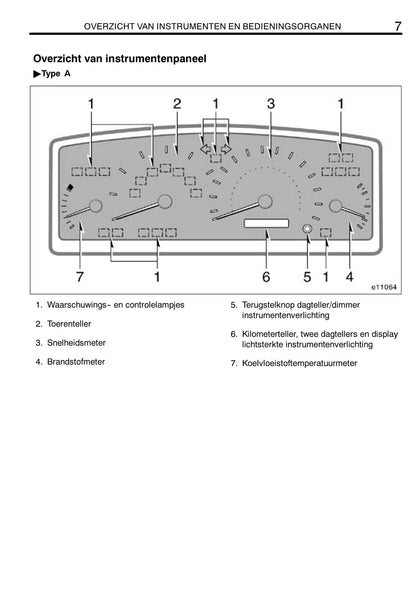 OVERZICHT VAN INSTRUMENTEN EN BEDIENINGSORGANEN 7

Overzicht van instrumentenpaneel

▶Type A

1 2 1 3 1

7 1 6 5 1 4

e11064

1. Waarschuwings- en controlelampjes

2. Toerenteller

3. Snelheidsmeter

4. Brandstofmeter

5. Terugstelknop dagteller/dimmer instrumentenverlichting

6. Kilometerteller, twee dagtellers en display lichtsterkte instrumentenverlichting

7. Koelvloeistoftemperatuurmeter