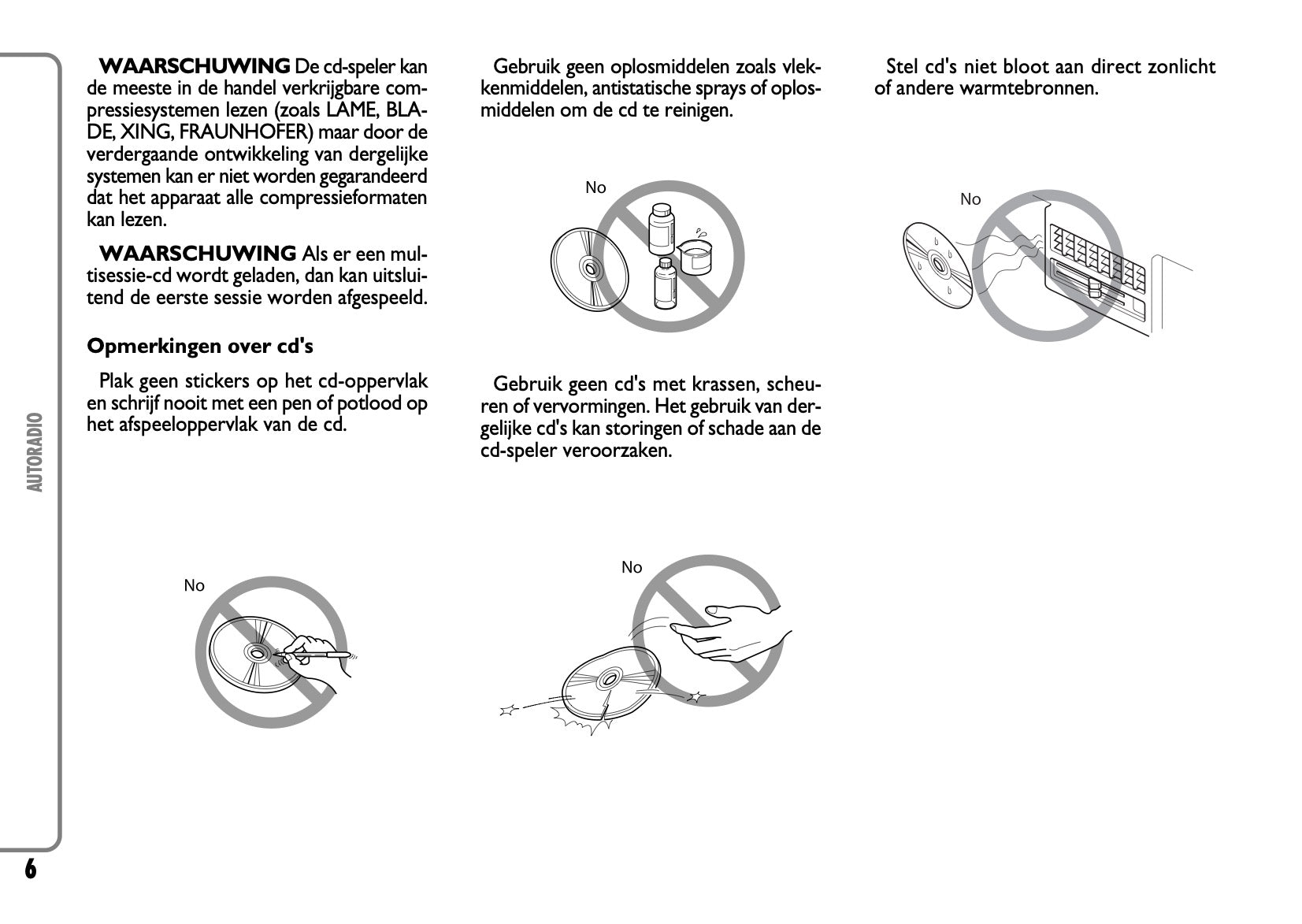 AUTORADIO

WAARSCHUWING De cd-speler kan de meeste in de handel verkrijgbare compressiesystemen lezen (zoals LAME, BLADE, XING, FRAUNHOFER) maar door de verdergaande ontwikkeling van dergelijke systemen kan er niet worden gegarandeerd dat het apparaat alle compressieformaten kan lezen.

WAARSCHUWING Als er een multisessie-cd wordt geladen, dan kan uitsluitend de eerste sessie worden afgespeeld.

Opmerkingen over cd's

Plak geen stickers op het cd-oppervlak en schrijf nooit met een pen of potlood op het afspeeloppervlak van de cd.

No

Gebruik geen oplosmiddelen zoals vlekkenmiddelen, antistatische sprays of oplosmiddelen om de cd te reinigen.

No

Gebruik geen cd's met krassen, scheuren of vervormingen. Het gebruik van dergelijke cd's kan storingen of schade aan de cd-speler veroorzaken.

No

Stel cd's niet bloot aan direct zonlicht of andere warmtebronnen.

No

6