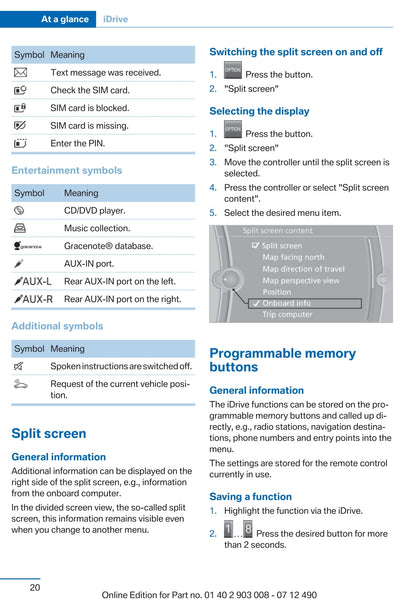 At a glance iDrive

| Symbol | Meaning |
|---|---|
|  | Text message was received. |
|  | Check the SIM card. |
|  | SIM card is blocked. |
|  | SIM card is missing. |
|  | Enter the PIN. |

Entertainment symbols

| Symbol | Meaning |
|---|---|
|  | CD/DVD player. |
|  | Music collection. |
| gracenote | Gracenote® database. |
|  | AUX-IN port. |
| AUX-L | Rear AUX-IN port on the left. |
| AUX-R | Rear AUX-IN port on the right. |

Additional symbols

| Symbol | Meaning |
|---|---|
|  | Spoken instructions are switched off. |
|  | Request of the current vehicle position. |

Split screen

General information

Additional information can be displayed on the right side of the split screen, e.g., information from the onboard computer.

In the divided screen view, the so-called split screen, this information remains visible even when you change to another menu.

Switching the split screen on and off

1. OPTION Press the button.
2. "Split screen"

Selecting the display

1. OPTION Press the button.
2. "Split screen"
3. Move the controller until the split screen is selected.
4. Press the controller or select "Split screen content".
5. Select the desired menu item.

Split screen content
Split screen
Map facing north
Map direction of travel
Map perspective view
Position
Onboard info
Trip computer

Programmable memory buttons

General information

The iDrive functions can be stored on the programmable memory buttons and called up directly, e.g., radio stations, navigation destinations, phone numbers and entry points into the menu.

The settings are stored for the remote control currently in use.

Saving a function

1. Highlight the function via the iDrive.
2. 1 ... 8 Press the desired button for more than 2 seconds.

20

Online Edition for Part no. 01 40 2 903 008 - 07 12 490