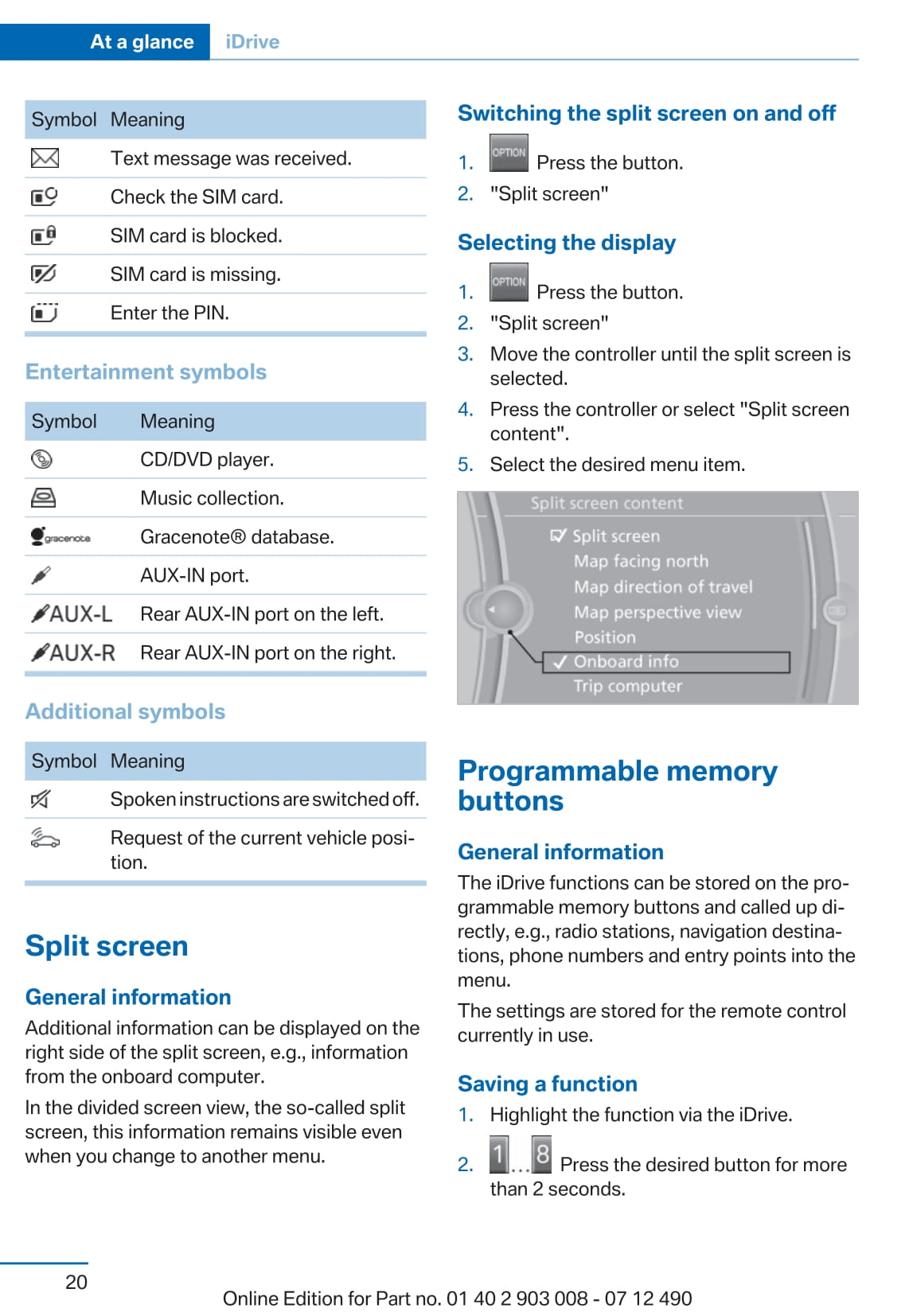 At a glance iDrive

| Symbol | Meaning |
|---|---|
| | Text message was received. |
| | Check the SIM card. |
| | SIM card is blocked. |
| | SIM card is missing. |
| | Enter the PIN. |

Entertainment symbols

| Symbol | Meaning |
|---|---|
| | CD/DVD player. |
| | Music collection. |
| gracenote | Gracenote® database. |
| | AUX-IN port. |
| AUX-L | Rear AUX-IN port on the left. |
| AUX-R | Rear AUX-IN port on the right. |

Additional symbols

| Symbol | Meaning |
|---|---|
| | Spoken instructions are switched off. |
| | Request of the current vehicle position. |

Split screen

General information

Additional information can be displayed on the right side of the split screen, e.g., information from the onboard computer.

In the divided screen view, the so-called split screen, this information remains visible even when you change to another menu.

Switching the split screen on and off

1. OPTION Press the button.
2. "Split screen"

Selecting the display

1. OPTION Press the button.
2. "Split screen"
3. Move the controller until the split screen is selected.
4. Press the controller or select "Split screen content".
5. Select the desired menu item.

Split screen content
Split screen
Map facing north
Map direction of travel
Map perspective view
Position
Onboard info
Trip computer

Programmable memory buttons

General information

The iDrive functions can be stored on the programmable memory buttons and called up directly, e.g., radio stations, navigation destinations, phone numbers and entry points into the menu.

The settings are stored for the remote control currently in use.

Saving a function

1. Highlight the function via the iDrive.
2. 1 ... 8 Press the desired button for more than 2 seconds.

20

Online Edition for Part no. 01 40 2 903 008 - 07 12 490