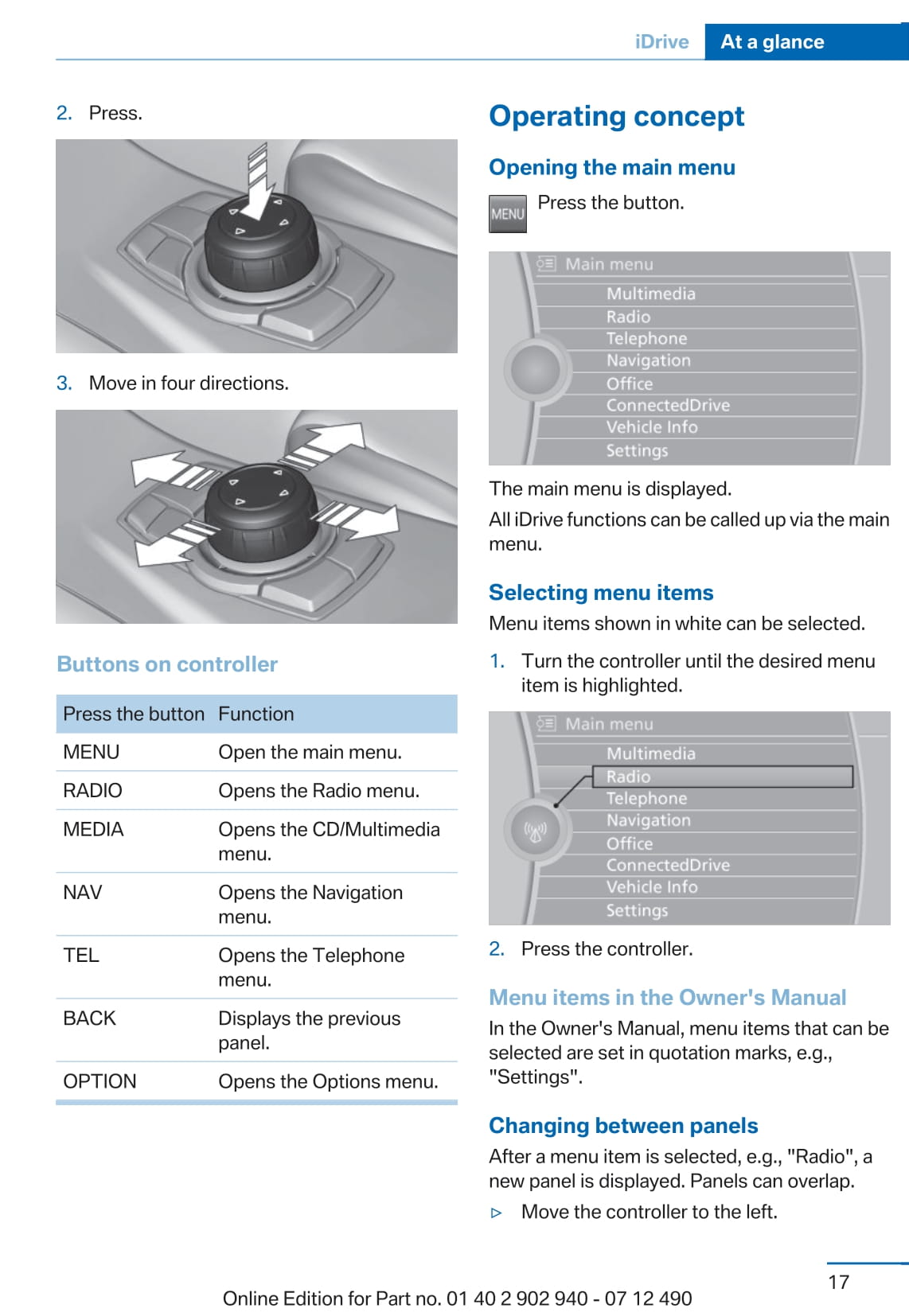 iDrive At a glance

2. Press.

3. Move in four directions.

Buttons on controller

| Press the button | Function |
|---|---|
| MENU | Open the main menu. |
| RADIO | Opens the Radio menu. |
| MEDIA | Opens the CD/Multimedia menu. |
| NAV | Opens the Navigation menu. |
| TEL | Opens the Telephone menu. |
| BACK | Displays the previous panel. |
| OPTION | Opens the Options menu. |

Operating concept

Opening the main menu

MENU Press the button.

Main menu
Multimedia
Radio
Telephone
Navigation
Office
ConnectedDrive
Vehicle Info
Settings

The main menu is displayed.

All iDrive functions can be called up via the main menu.

Selecting menu items

Menu items shown in white can be selected.

1. Turn the controller until the desired menu item is highlighted.

Main menu
Multimedia
Radio
Telephone
Navigation
Office
ConnectedDrive
Vehicle Info
Settings

2. Press the controller.

Menu items in the Owner's Manual

In the Owner's Manual, menu items that can be selected are set in quotation marks, e.g., "Settings".

Changing between panels

After a menu item is selected, e.g., "Radio", a new panel is displayed. Panels can overlap.

▷ Move the controller to the left.

17

Online Edition for Part no. 01 40 2 902 940 - 07 12 490