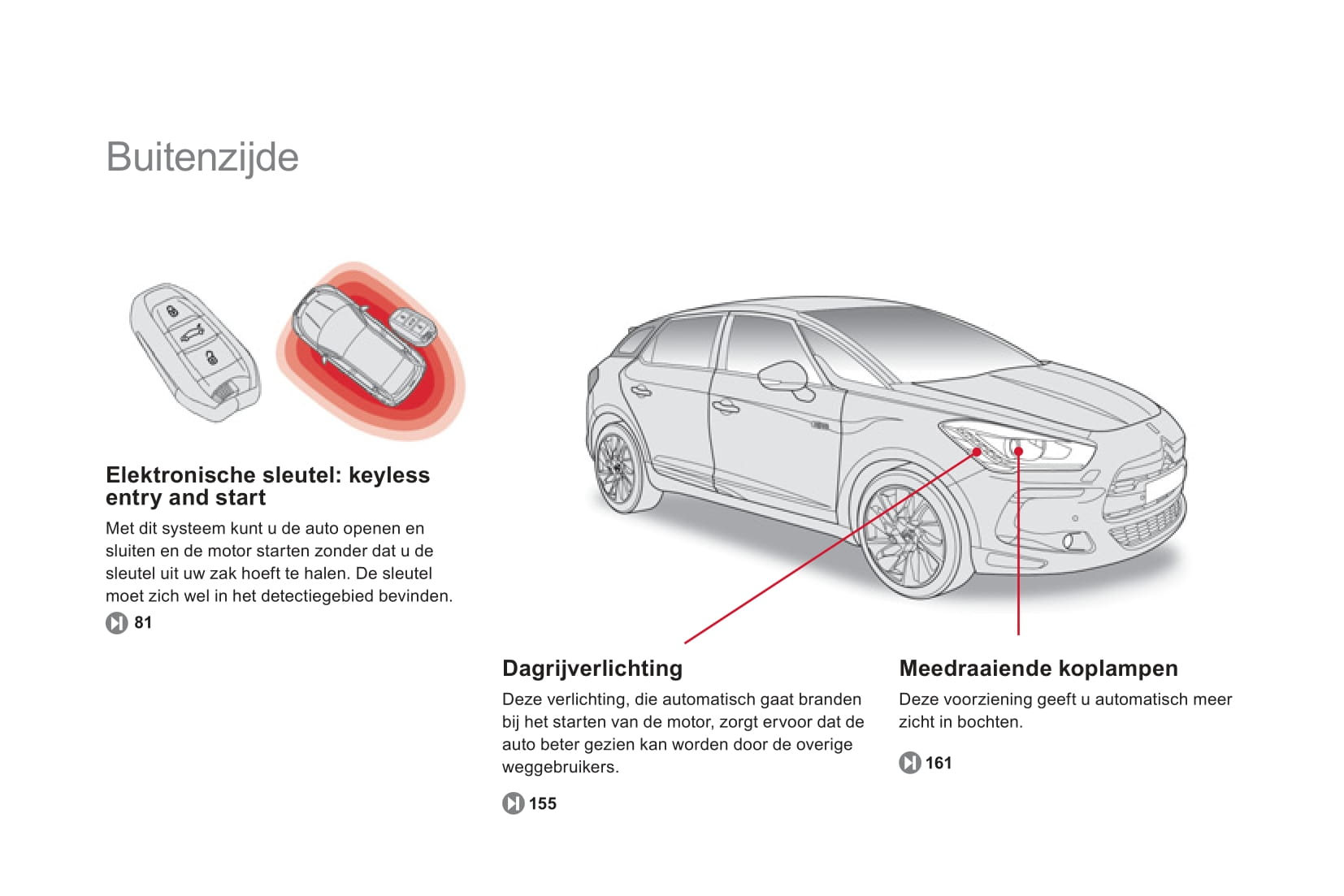 Buitenzijde

Elektronische sleutel: keyless entry and start

Met dit systeem kunt u de auto openen en sluiten en de motor starten zonder dat u de sleutel uit uw zak hoeft te halen. De sleutel moet zich wel in het detectiegebied bevinden.

81

Dagrijverlichting

Deze verlichting, die automatisch gaat branden bij het starten van de motor, zorgt ervoor dat de auto beter gezien kan worden door de overige weggebruikers.

155

Meedraaiende koplampen

Deze voorziening geeft u automatisch meer zicht in bochten.

161