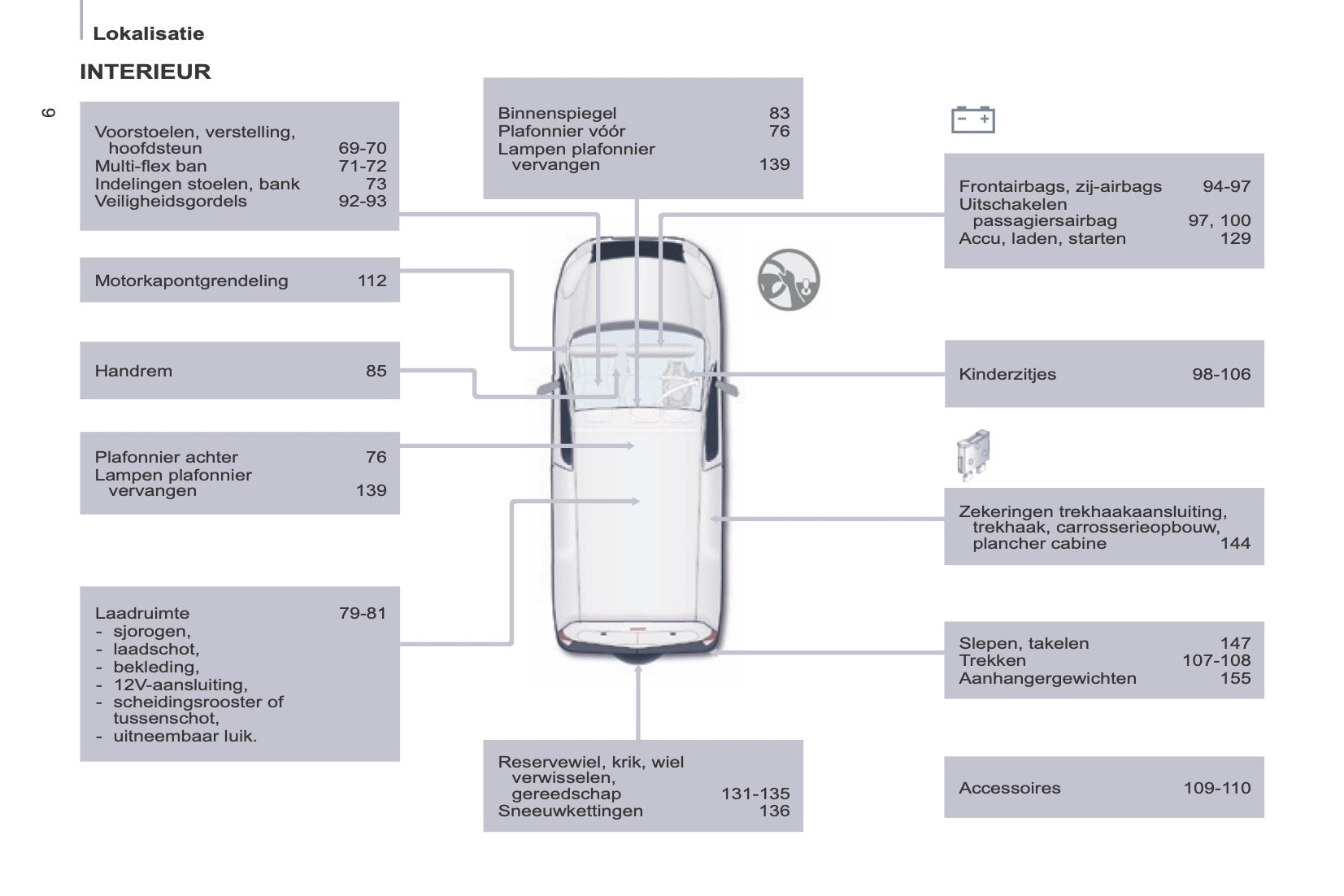 Lokalisatie

INTERIEUR

6

Voorstoelen, verstelling, hoofdsteun 69-70
Multi-flex ban 71-72
Indelingen stoelen, bank 73
Veiligheidsgordels 92-93

Motorkapontgrendeling 112

Handrem 85

Plafonnier achter 76
Lampen plafonnier vervangen 139

Laadruimte 79-81
- sjorogen,
- laadschot,
- bekleding,
- 12V-aansluiting,
- scheidingsrooster of tussenschot,
- uitneembaar luik.

Binnenspiegel 83
Plafonnier vóór 76
Lampen plafonnier vervangen 139

Reservewiel, krik, wiel verwisselen, gereedschap 131-135
Sneeuwkettingen 136

Frontairbags, zij-airbags 94-97
Uitschakelen passagiersairbag 97, 100
Accu, laden, starten 129

Kinderzitjes 98-106

Zekeringen trekhaakaansluiting, trekhaak, carrosserieopbouw, plancher cabine 144

Slepen, takelen 147
Trekken 107-108
Aanhangergewichten 155

Accessoires 109-110