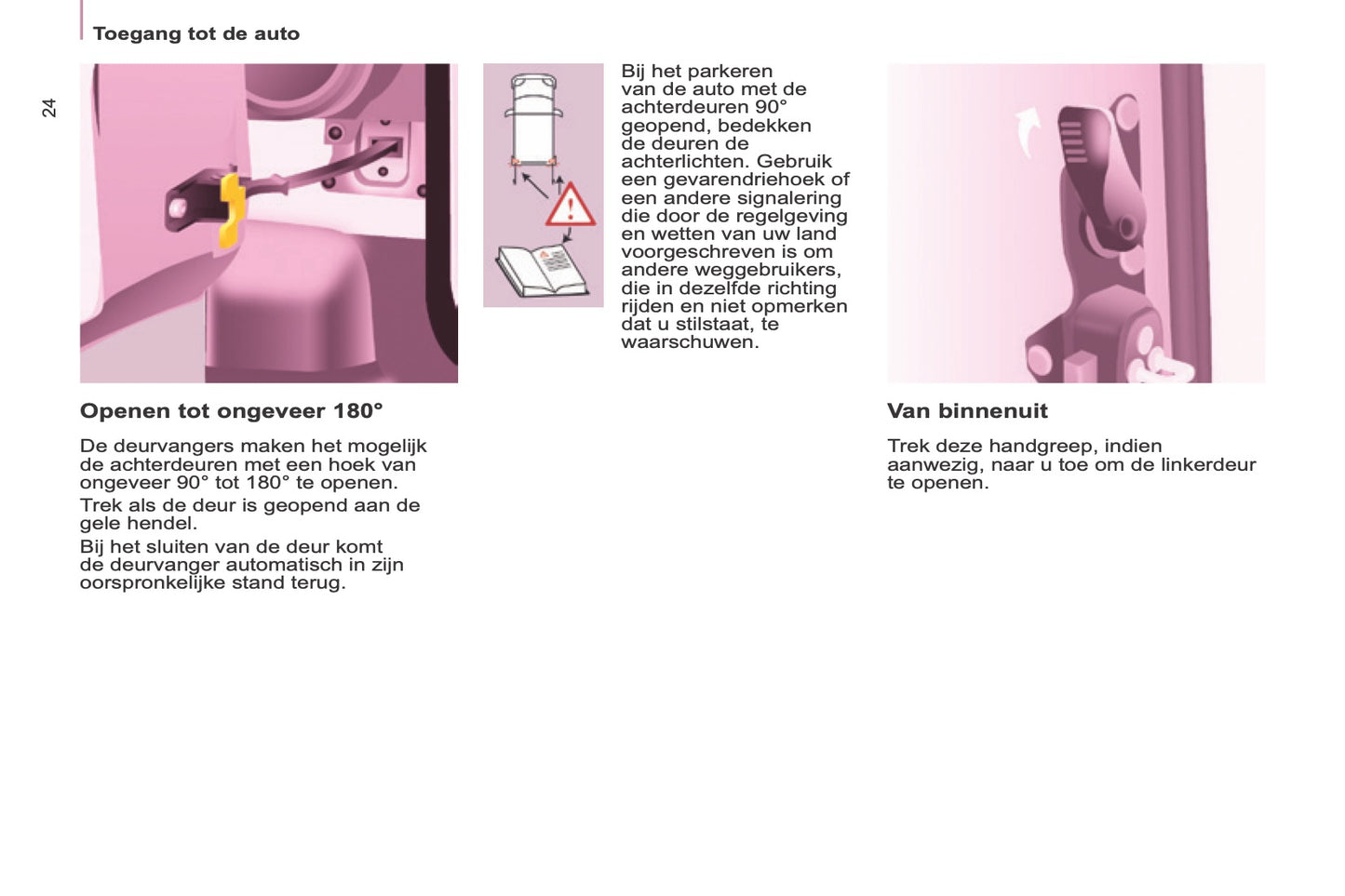 Toegang tot de auto

24

Openen tot ongeveer 180°

De deurvangers maken het mogelijk de achterdeuren met een hoek van ongeveer 90° tot 180° te openen.

Trek als de deur is geopend aan de gele hendel.

Bij het sluiten van de deur komt de deurvanger automatisch in zijn oorspronkelijke stand terug.

Bij het parkeren van de auto met de achterdeuren 90° geopend, bedekken de deuren de achterlichten. Gebruik een gevarendriehoek of een andere signalering die door de regelgeving en wetten van uw land voorgeschreven is om andere weggebruikers, die in dezelfde richting rijden en niet opmerken dat u stilstaat, te waarschuwen.

Van binnenuit

Trek deze handgreep, indien aanwezig, naar u toe om de linkerdeur te openen.