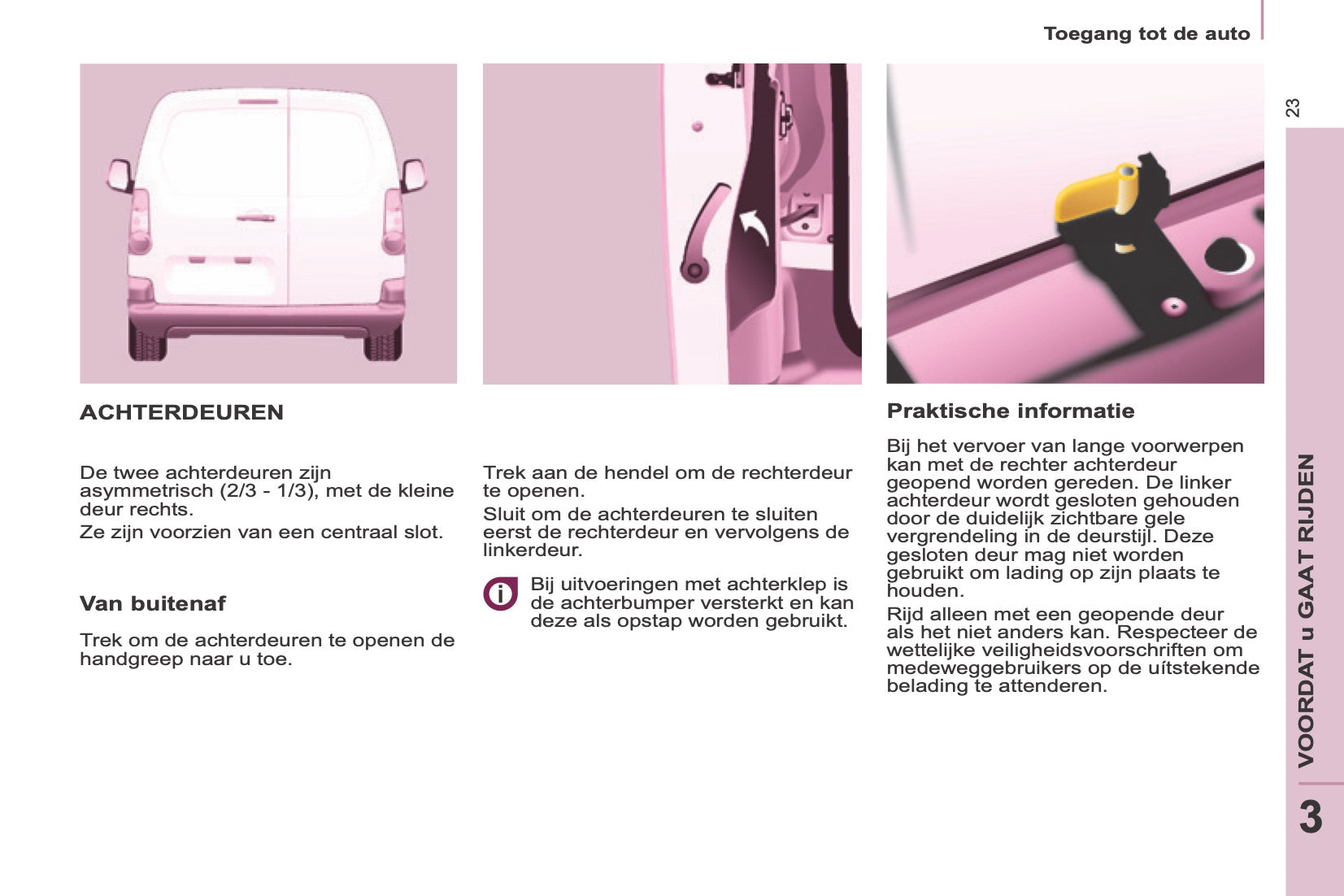 Toegang tot de auto

23

ACHTERDEUREN

De twee achterdeuren zijn asymmetrisch (2/3 - 1/3), met de kleine deur rechts.

Ze zijn voorzien van een centraal slot.

Van buitenaf

Trek om de achterdeuren te openen de handgreep naar u toe.

Trek aan de hendel om de rechterdeur te openen.

Sluit om de achterdeuren te sluiten eerst de rechterdeur en vervolgens de linkerdeur.

Bij uitvoeringen met achterklep is de achterbumper versterkt en kan deze als opstap worden gebruikt.

Praktische informatie

Bij het vervoer van lange voorwerpen kan met de rechter achterdeur geopend worden gereden. De linker achterdeur wordt gesloten gehouden door de duidelijk zichtbare gele vergrendeling in de deurstijl. Deze gesloten deur mag niet worden gebruikt om lading op zijn plaats te houden.

Rijd alleen met een geopende deur als het niet anders kan. Respecteer de wettelijke veiligheidsvoorschriften om medeweggebruikers op de uítstekende belading te attenderen.

VOORDAT u GAAT RIJDEN

3