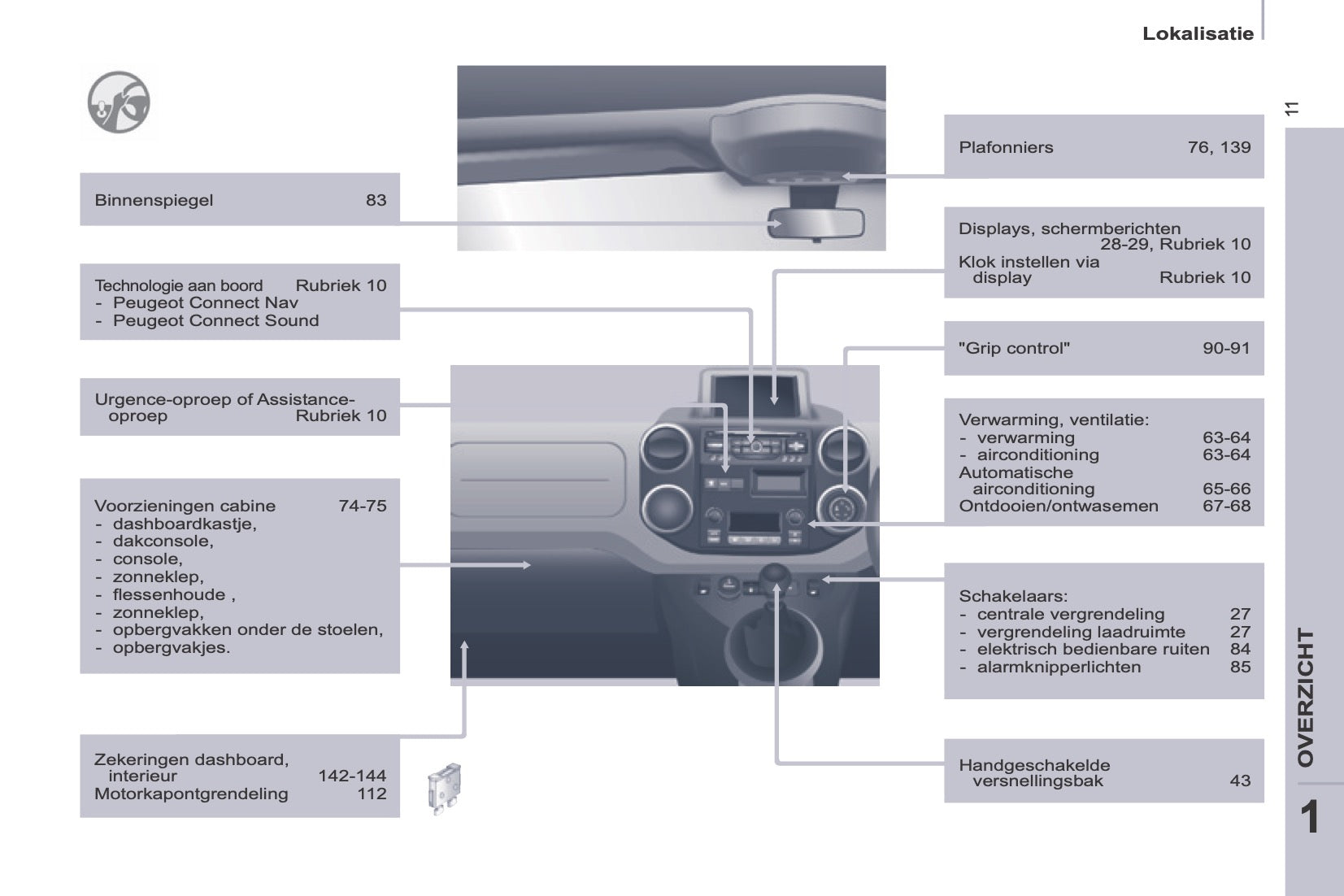 Lokalisatie

11

Binnenspiegel 83

Technologie aan boord Rubriek 10
- Peugeot Connect Nav
- Peugeot Connect Sound

Urgence-oproep of Assistance-oproep Rubriek 10

Voorzieningen cabine 74-75
- dashboardkastje,
- dakconsole,
- console,
- zonneklep,
- flessenhoude ,
- zonneklep,
- opbergvakken onder de stoelen,
- opbergvakjes.

Zekeringen dashboard, interieur 142-144
Motorkapontgrendeling 112

Plafonniers 76, 139

Displays, schermberichten 28-29, Rubriek 10
Klok instellen via display Rubriek 10

"Grip control" 90-91

Verwarming, ventilatie:
- verwarming 63-64
- airconditioning 63-64
Automatische airconditioning 65-66
Ontdooien/ontwasemen 67-68

Schakelaars:
- centrale vergrendeling 27
- vergrendeling laadruimte 27
- elektrisch bedienbare ruiten 84
- alarmknipperlichten 85

Handgeschakelde versnellingsbak 43

OVERZICHT

1