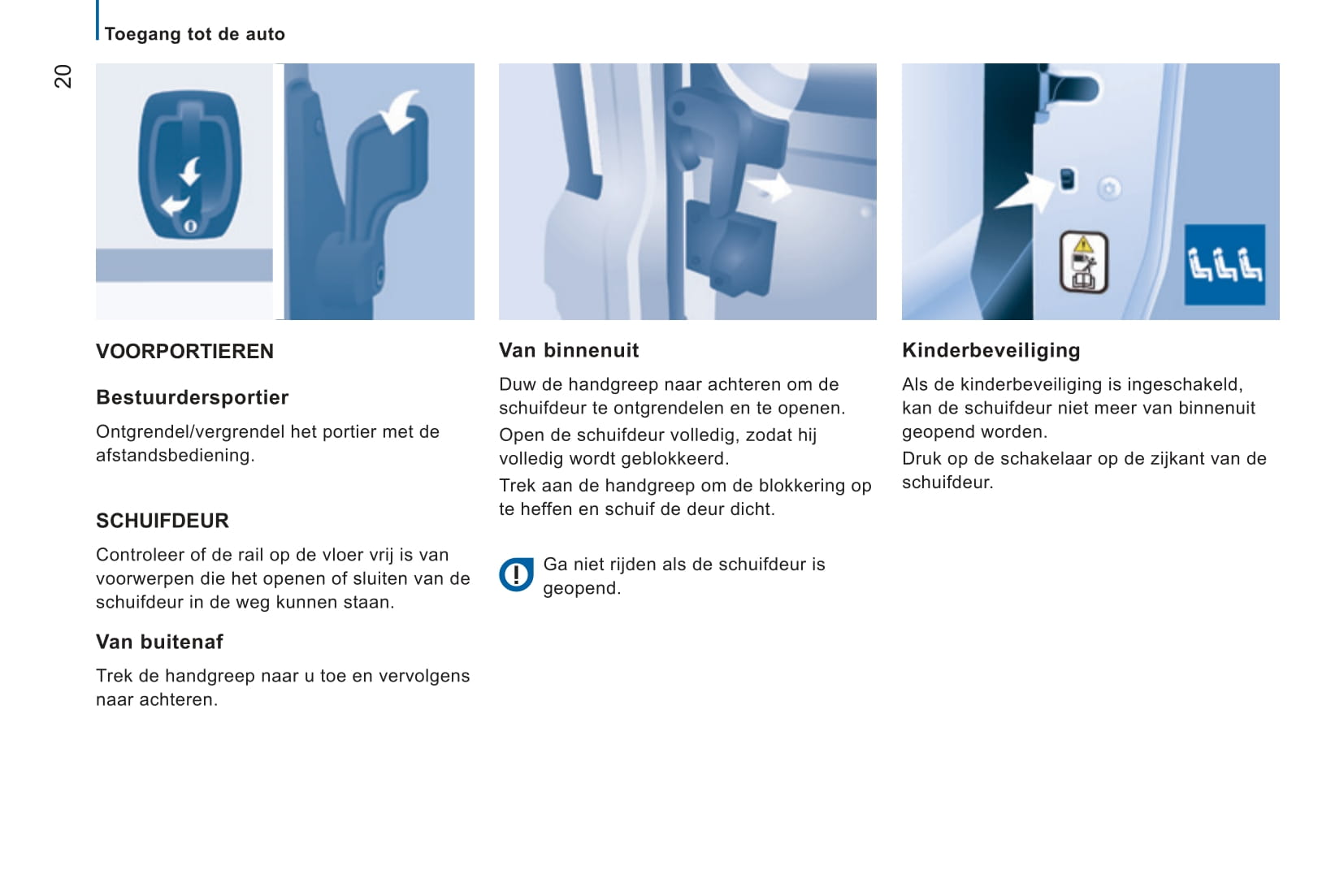 Toegang tot de auto

20

VOORPORTIEREN

Bestuurdersportier

Ontgrendel/vergrendel het portier met de afstandsbediening.

SCHUIFDEUR

Controleer of de rail op de vloer vrij is van voorwerpen die het openen of sluiten van de schuifdeur in de weg kunnen staan.

Van buitenaf

Trek de handgreep naar u toe en vervolgens naar achteren.

Van binnenuit

Duw de handgreep naar achteren om de schuifdeur te ontgrendelen en te openen.

Open de schuifdeur volledig, zodat hij volledig wordt geblokkeerd.

Trek aan de handgreep om de blokkering op te heffen en schuif de deur dicht.

Ga niet rijden als de schuifdeur is geopend.

Kinderbeveiliging

Als de kinderbeveiliging is ingeschakeld, kan de schuifdeur niet meer van binnenuit geopend worden.

Druk op de schakelaar op de zijkant van de schuifdeur.