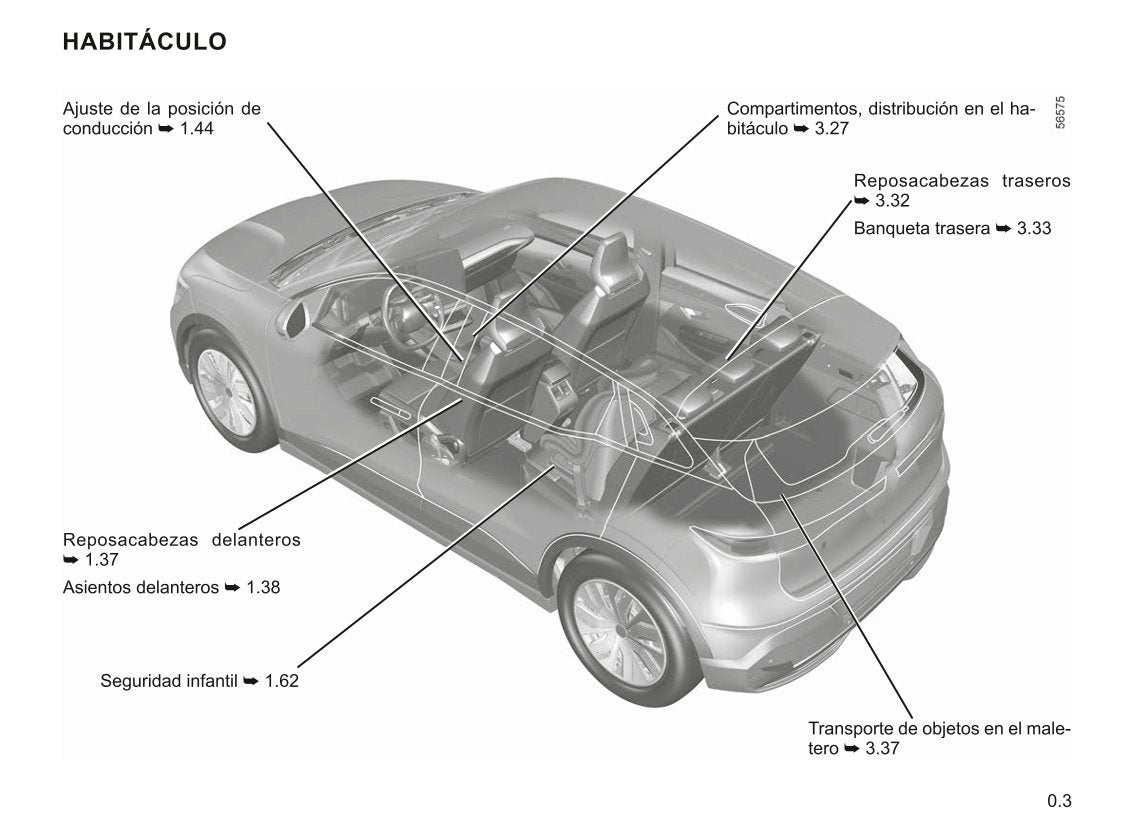 HABITÁCULO

Ajuste de la posición de conducción ➥ 1.44

Compartimentos, distribución en el habitáculo ➥ 3.27

56575

Reposacabezas traseros ➥ 3.32

Banqueta trasera ➥ 3.33

Reposacabezas delanteros ➥ 1.37

Asientos delanteros ➥ 1.38

Seguridad infantil ➥ 1.62

Transporte de objetos en el maletero ➥ 3.37

0.3