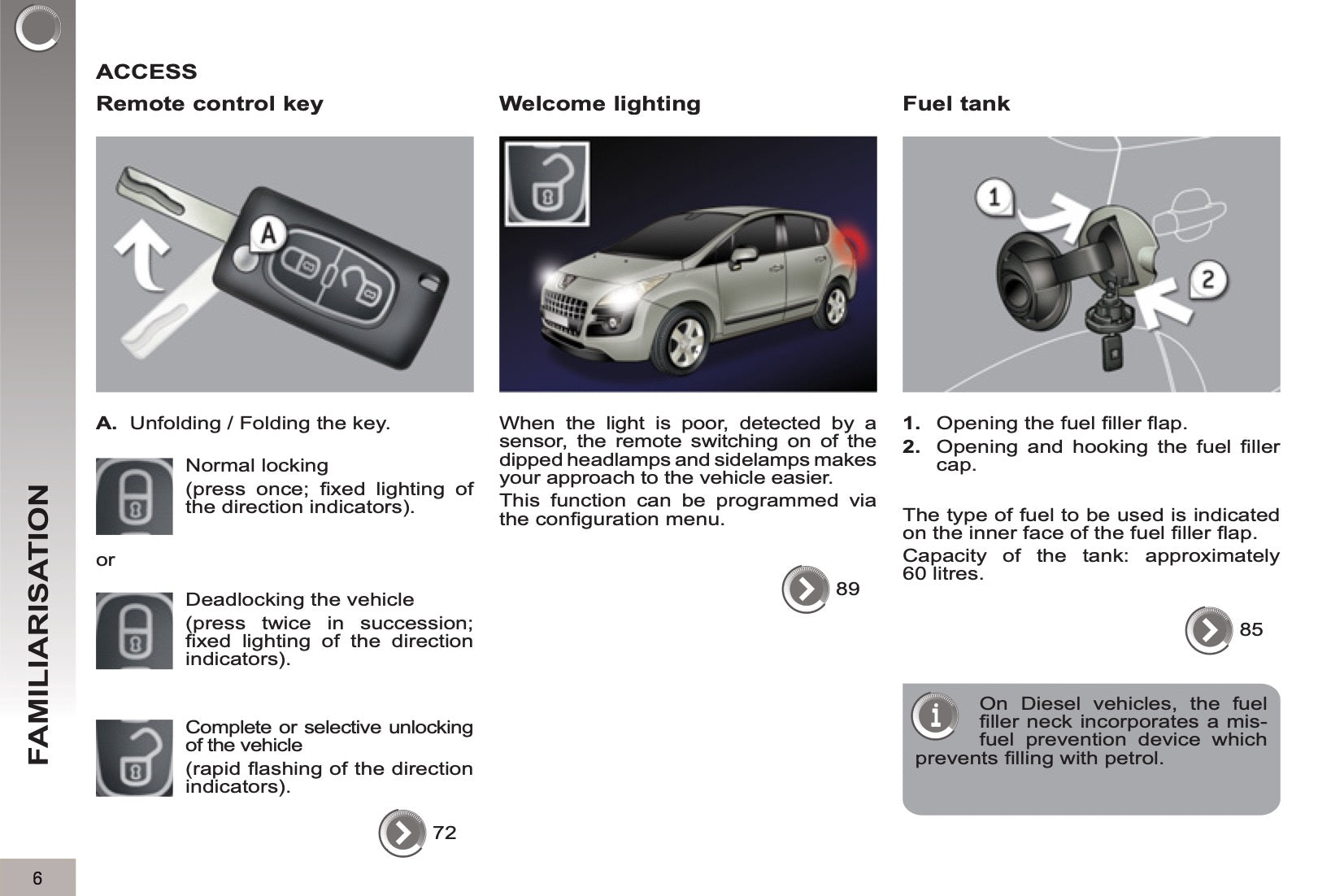 FAMILIARISATION

ACCESS

Remote control key

A

A. Unfolding / Folding the key.

Normal locking

(press once; fixed lighting of the direction indicators).

or

Deadlocking the vehicle

(press twice in succession; fixed lighting of the direction indicators).

Complete or selective unlocking of the vehicle

(rapid flashing of the direction indicators).

72

Welcome lighting

When the light is poor, detected by a sensor, the remote switching on of the dipped headlamps and sidelamps makes your approach to the vehicle easier.

This function can be programmed via the configuration menu.

89

Fuel tank

1

2

1. Opening the fuel filler flap.

2. Opening and hooking the fuel filler cap.

The type of fuel to be used is indicated on the inner face of the fuel filler flap.

Capacity of the tank: approximately 60 litres.

85

On Diesel vehicles, the fuel filler neck incorporates a misfuel prevention device which prevents filling with petrol.

6