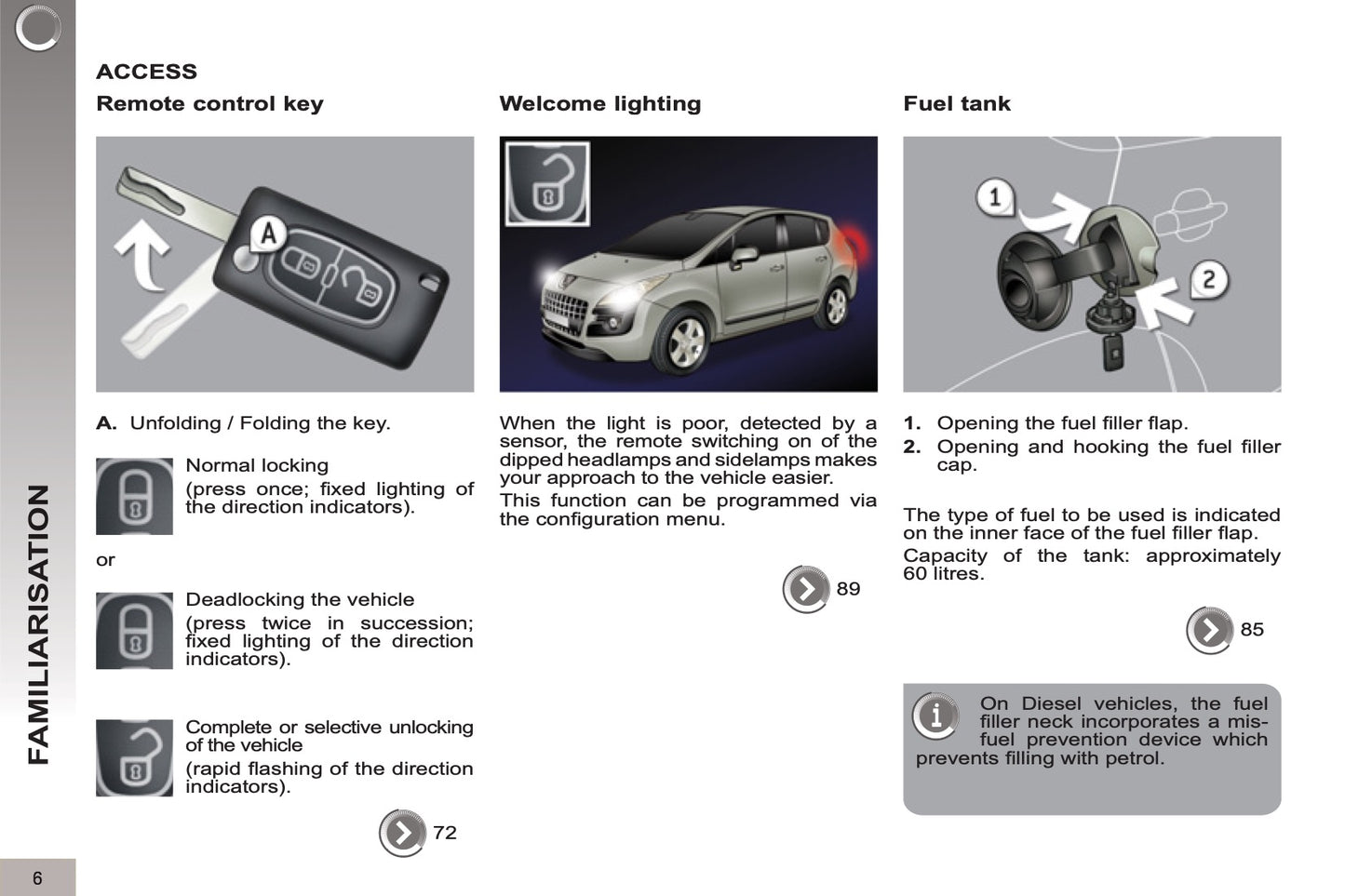 FAMILIARISATION

ACCESS

Remote control key

A

A. Unfolding / Folding the key.

Normal locking

(press once; fixed lighting of the direction indicators).

or

Deadlocking the vehicle

(press twice in succession; fixed lighting of the direction indicators).

Complete or selective unlocking of the vehicle

(rapid flashing of the direction indicators).

72

Welcome lighting

When the light is poor, detected by a sensor, the remote switching on of the dipped headlamps and sidelamps makes your approach to the vehicle easier.

This function can be programmed via the configuration menu.

89

Fuel tank

1

2

1. Opening the fuel filler flap.

2. Opening and hooking the fuel filler cap.

The type of fuel to be used is indicated on the inner face of the fuel filler flap.

Capacity of the tank: approximately 60 litres.

85

On Diesel vehicles, the fuel filler neck incorporates a misfuel prevention device which prevents filling with petrol.

6