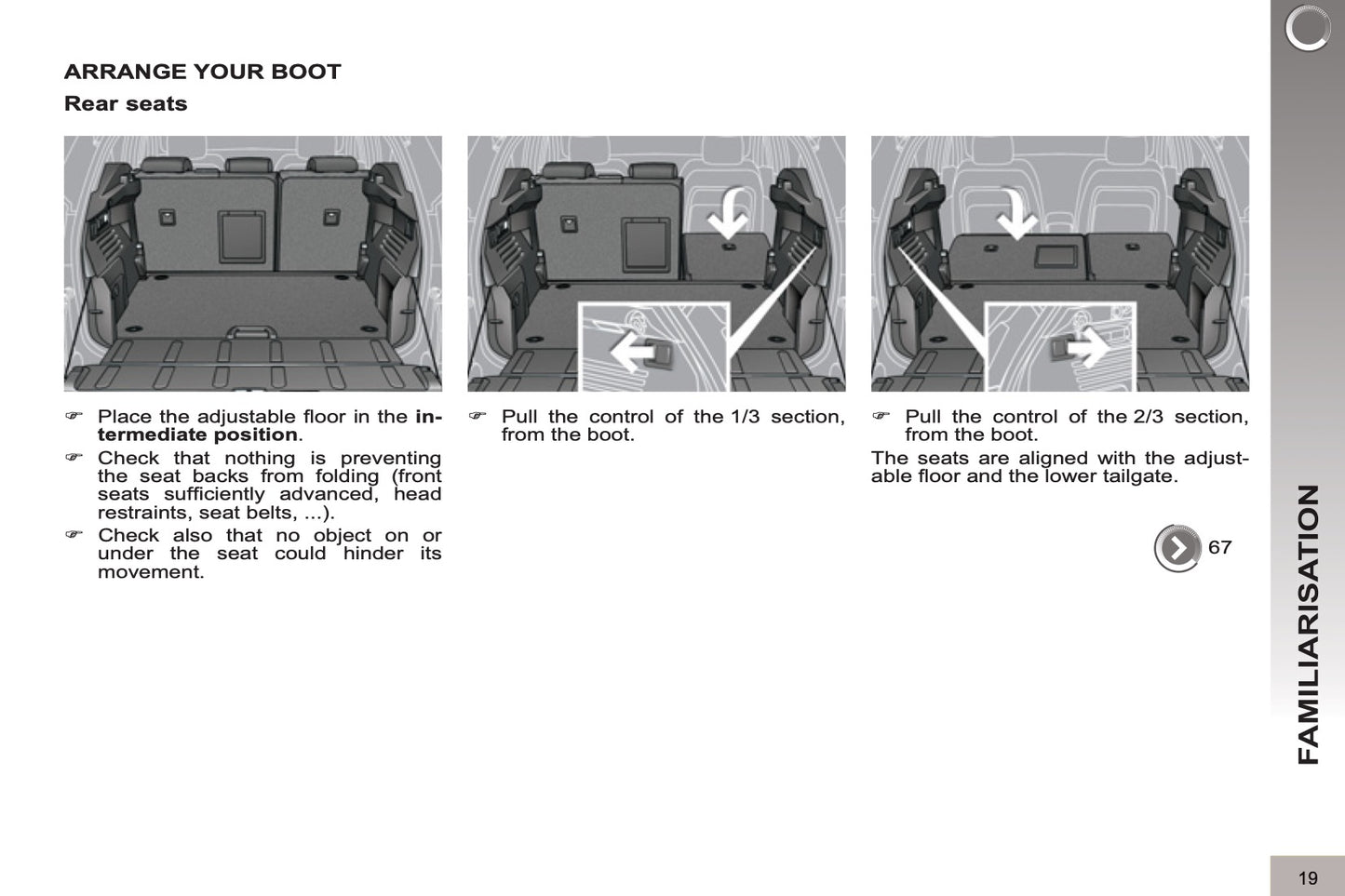 ARRANGE YOUR BOOT

Rear seats

☞ Place the adjustable floor in the intermediate position.

☞ Check that nothing is preventing the seat backs from folding (front seats sufficiently advanced, head restraints, seat belts, ...).

☞ Check also that no object on or under the seat could hinder its movement.

☞ Pull the control of the 1/3 section, from the boot.

☞ Pull the control of the 2/3 section, from the boot.

The seats are aligned with the adjustable floor and the lower tailgate.

67

FAMILIARISATION

19