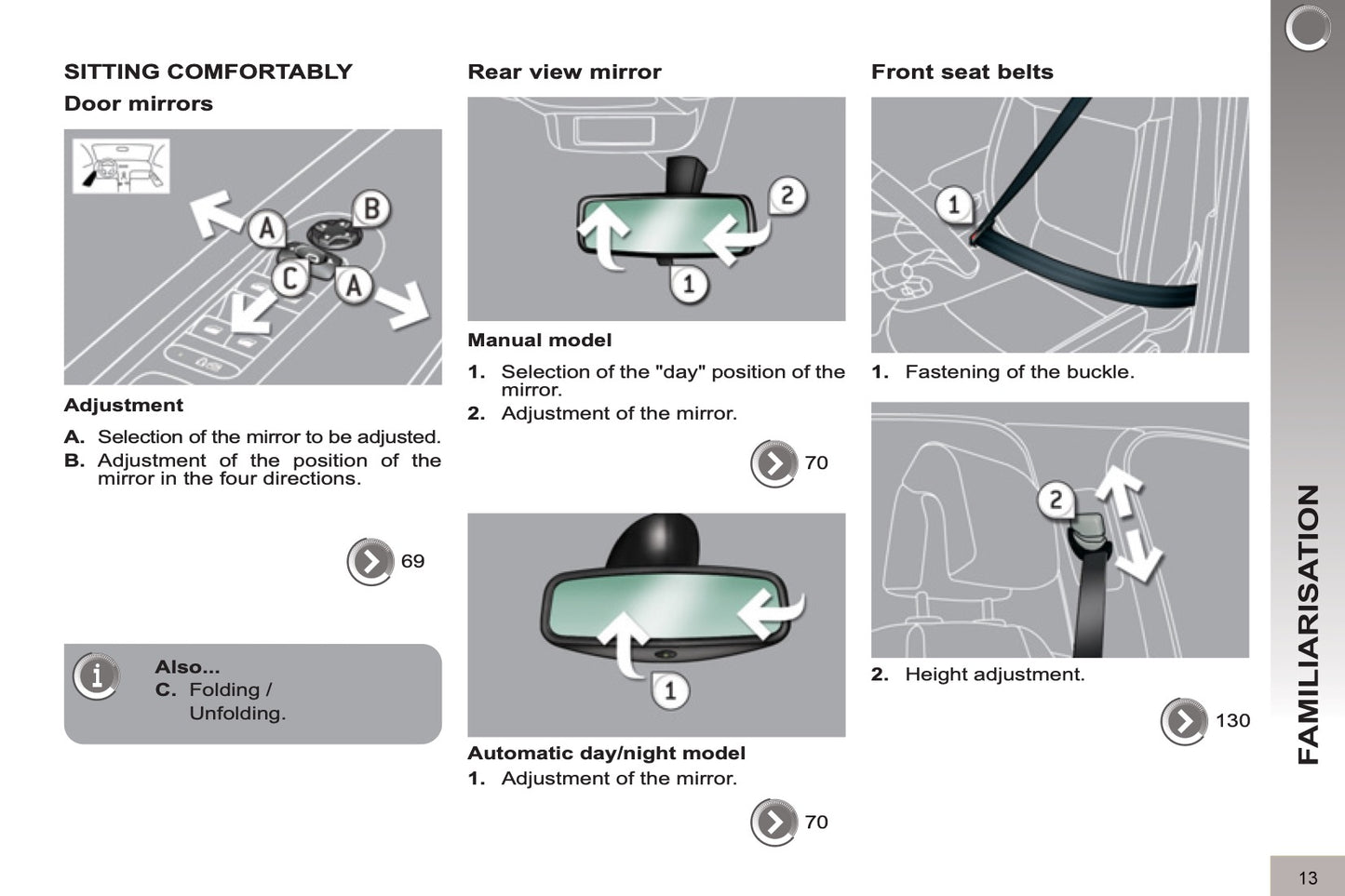 SITTING COMFORTABLY

Door mirrors

A

B

C

A

Adjustment

A. Selection of the mirror to be adjusted.
B. Adjustment of the position of the mirror in the four directions.

69

Also...
C. Folding / Unfolding.

Rear view mirror

2

1

Manual model

1. Selection of the "day" position of the mirror.
2. Adjustment of the mirror.

70

1

Automatic day/night model

1. Adjustment of the mirror.

70

Front seat belts

1

1. Fastening of the buckle.

2

2. Height adjustment.

130

FAMILIARISATION

13