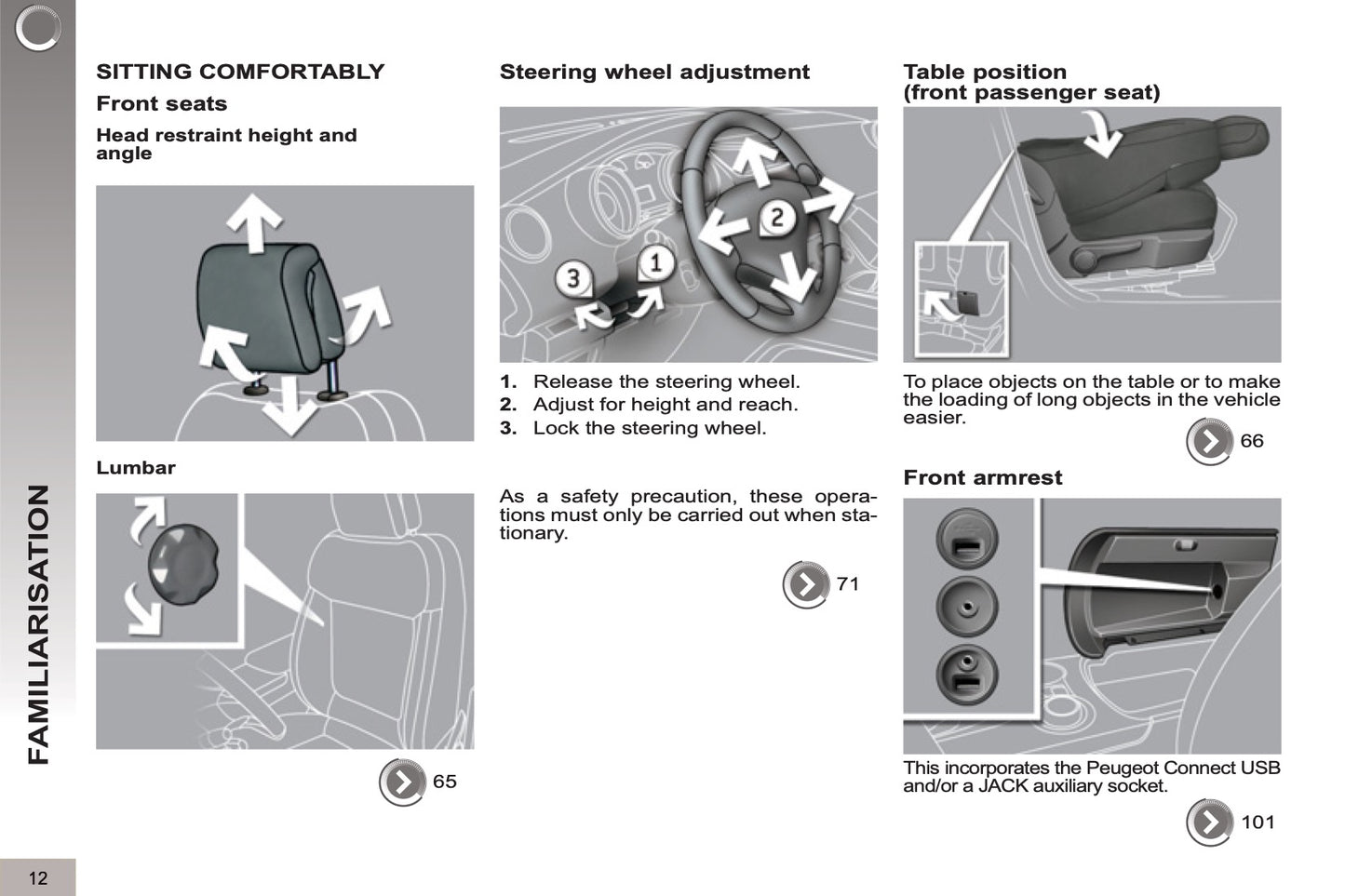 FAMILIARISATION

SITTING COMFORTABLY

Front seats

Head restraint height and angle

Lumbar

65

Steering wheel adjustment

3

1

2

1. Release the steering wheel.
2. Adjust for height and reach.
3. Lock the steering wheel.

As a safety precaution, these operations must only be carried out when stationary.

71

Table position
(front passenger seat)

To place objects on the table or to make the loading of long objects in the vehicle easier.

66

Front armrest

This incorporates the Peugeot Connect USB and/or a JACK auxiliary socket.

101

12