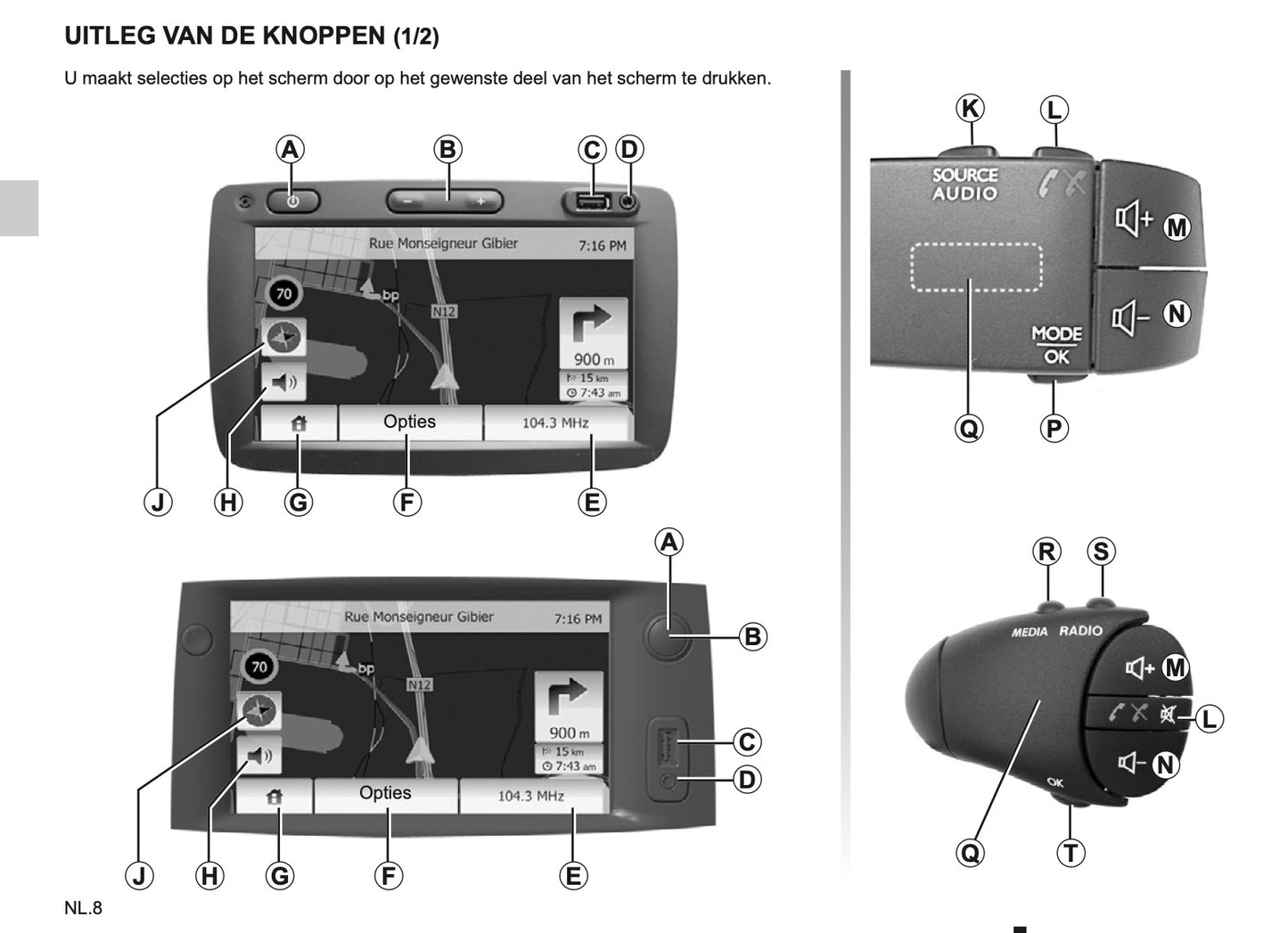 UITLEG VAN DE KNOPPEN (1/2)

U maakt selecties op het scherm door op het gewenste deel van het scherm te drukken.

A B C D

Rue Monseigneur Gibier 7:16 PM

70

bp

N12

900 m
15 km
7:43 am

Opties

104.3 MHz

J H G F E

A

B

Rue Monseigneur Gibier 7:16 PM

70

bp

N12

900 m
15 km
7:43 am

C

D

Opties

104.3 MHz

J H G F E

K L

SOURCE AUDIO

M

N

MODE OK

Q P

R S

MEDIA RADIO

M

L

N

OK

Q T

NL.8