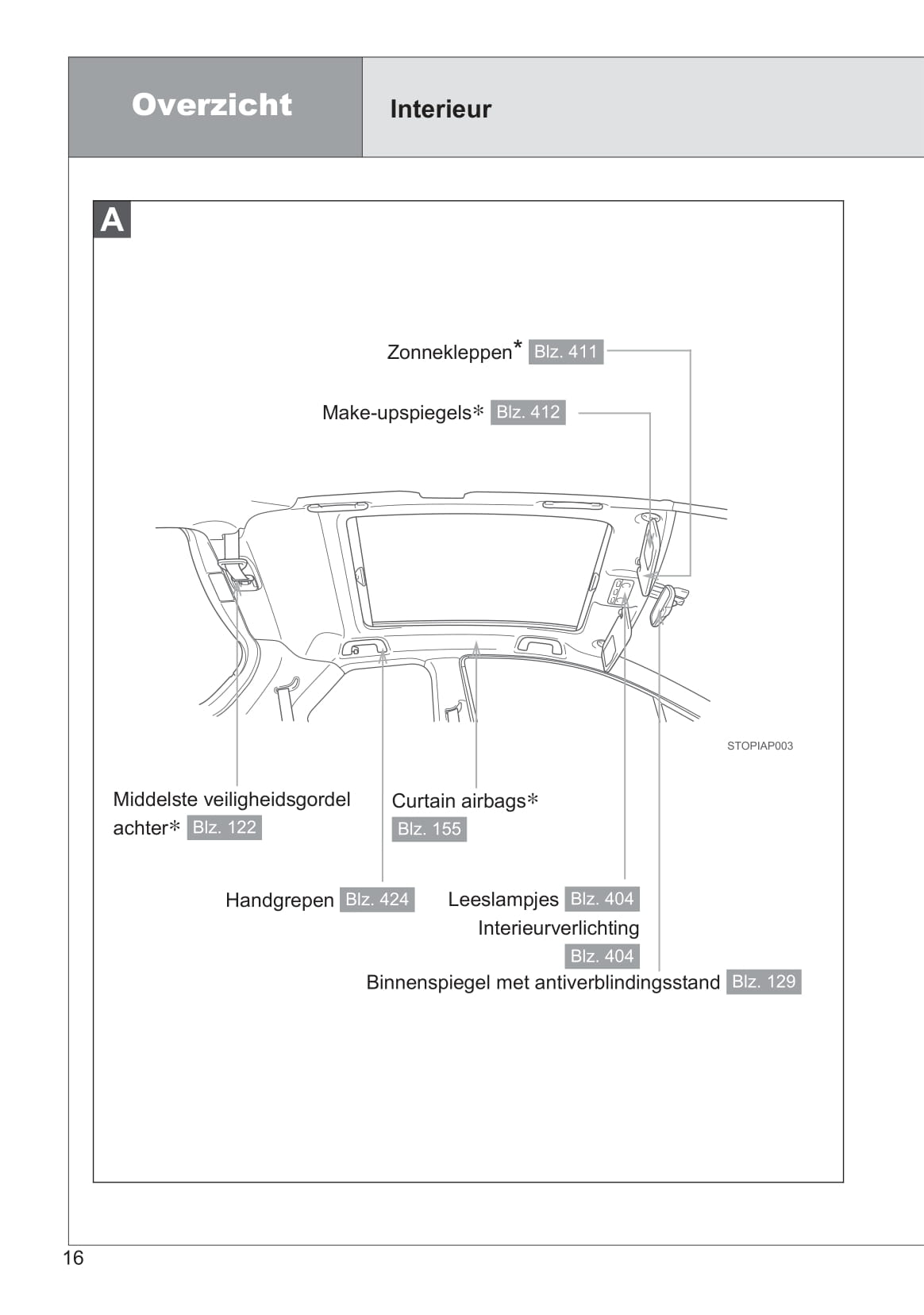 Overzicht

Interieur

A

Zonnekleppen* Blz. 411

Make-upspiegels* Blz. 412

STOPIAP003

Middelste veiligheidsgordel achter* Blz. 122

Curtain airbags* Blz. 155

Handgrepen Blz. 424

Leeslampjes Blz. 404

Interieurverlichting Blz. 404

Binnenspiegel met antiverblindingsstand Blz. 129

16