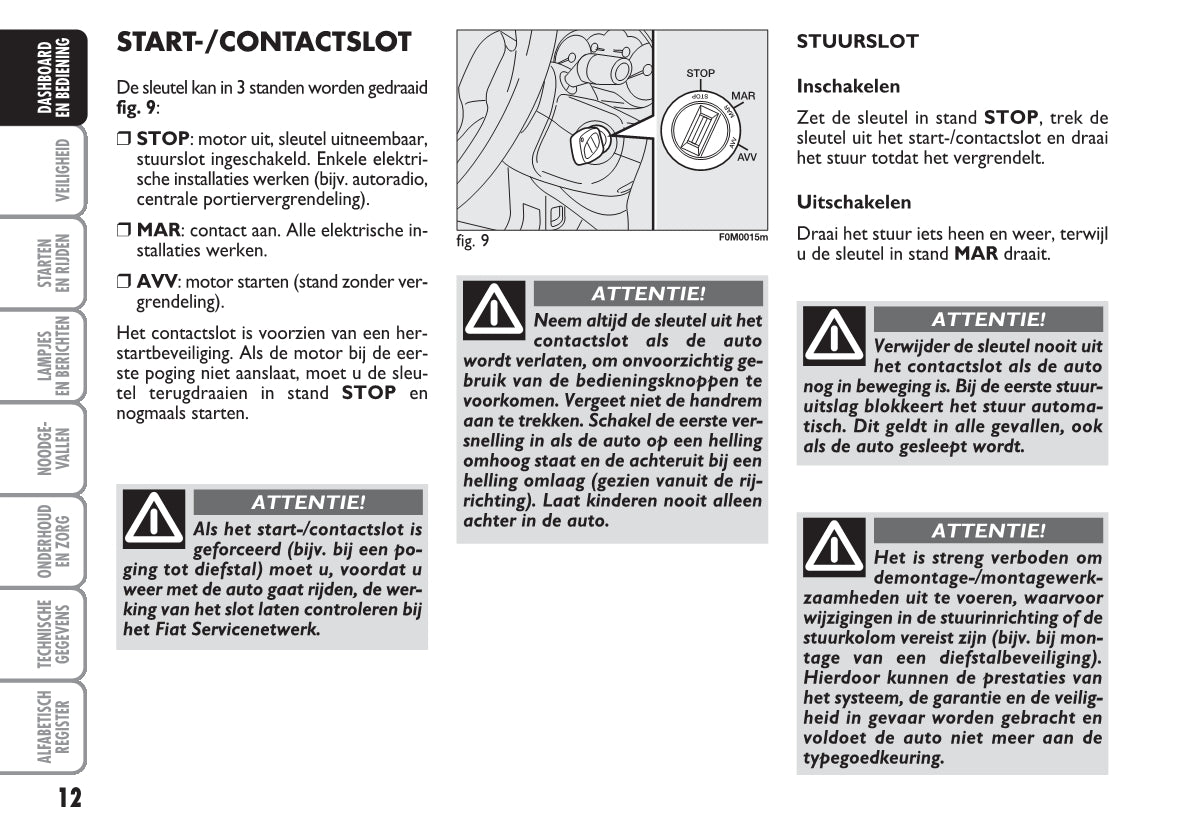 DASHBOARD EN BEDIENING

VEILIGHEID

STARTEN EN RIJDEN

LAMPJES EN BERICHTEN

NOODGEVALLEN

ONDERHOUD EN ZORG

TECHNISCHE GEGEVENS

ALFABETISCH REGISTER

12

START-/CONTACTSLOT

De sleutel kan in 3 standen worden gedraaid fig. 9:

❒ STOP: motor uit, sleutel uitneembaar, stuurslot ingeschakeld. Enkele elektrische installaties werken (bijv. autoradio, centrale portiervergrendeling).

❒ MAR: contact aan. Alle elektrische installaties werken.

❒ AVV: motor starten (stand zonder vergrendeling).

Het contactslot is voorzien van een herstartbeveiliging. Als de motor bij de eerste poging niet aanslaat, moet u de sleutel terugdraaien in stand STOP en nogmaals starten.

ATTENTIE!
Als het start-/contactslot is geforceerd (bijv. bij een poging tot diefstal) moet u, voordat u weer met de auto gaat rijden, de werking van het slot laten controleren bij het Fiat Servicenetwerk.

STOP
MAR
AVV
STOP
MAR
AVV

fig. 9
F0M0015m

ATTENTIE!
Neem altijd de sleutel uit het contactslot als de auto wordt verlaten, om onvoorzichtig gebruik van de bedieningsknoppen te voorkomen. Vergeet niet de handrem aan te trekken. Schakel de eerste versnelling in als de auto op een helling omhoog staat en de achteruit bij een helling omlaag (gezien vanuit de rijrichting). Laat kinderen nooit alleen achter in de auto.

STUURSLOT

Inschakelen

Zet de sleutel in stand STOP, trek de sleutel uit het start-/contactslot en draai het stuur totdat het vergrendelt.

Uitschakelen

Draai het stuur iets heen en weer, terwijl u de sleutel in stand MAR draait.

ATTENTIE!
Verwijder de sleutel nooit uit het contactslot als de auto nog in beweging is. Bij de eerste stuuruitslag blokkeert het stuur automatisch. Dit geldt in alle gevallen, ook als de auto gesleept wordt.

ATTENTIE!
Het is streng verboden om demontage-/montagewerkzaamheden uit te voeren, waarvoor wijzigingen in de stuurinrichting of de stuurkolom vereist zijn (bijv. bij montage van een diefstalbeveiliging). Hierdoor kunnen de prestaties van het systeem, de garantie en de veiligheid in gevaar worden gebracht en voldoet de auto niet meer aan de typegoedkeuring.