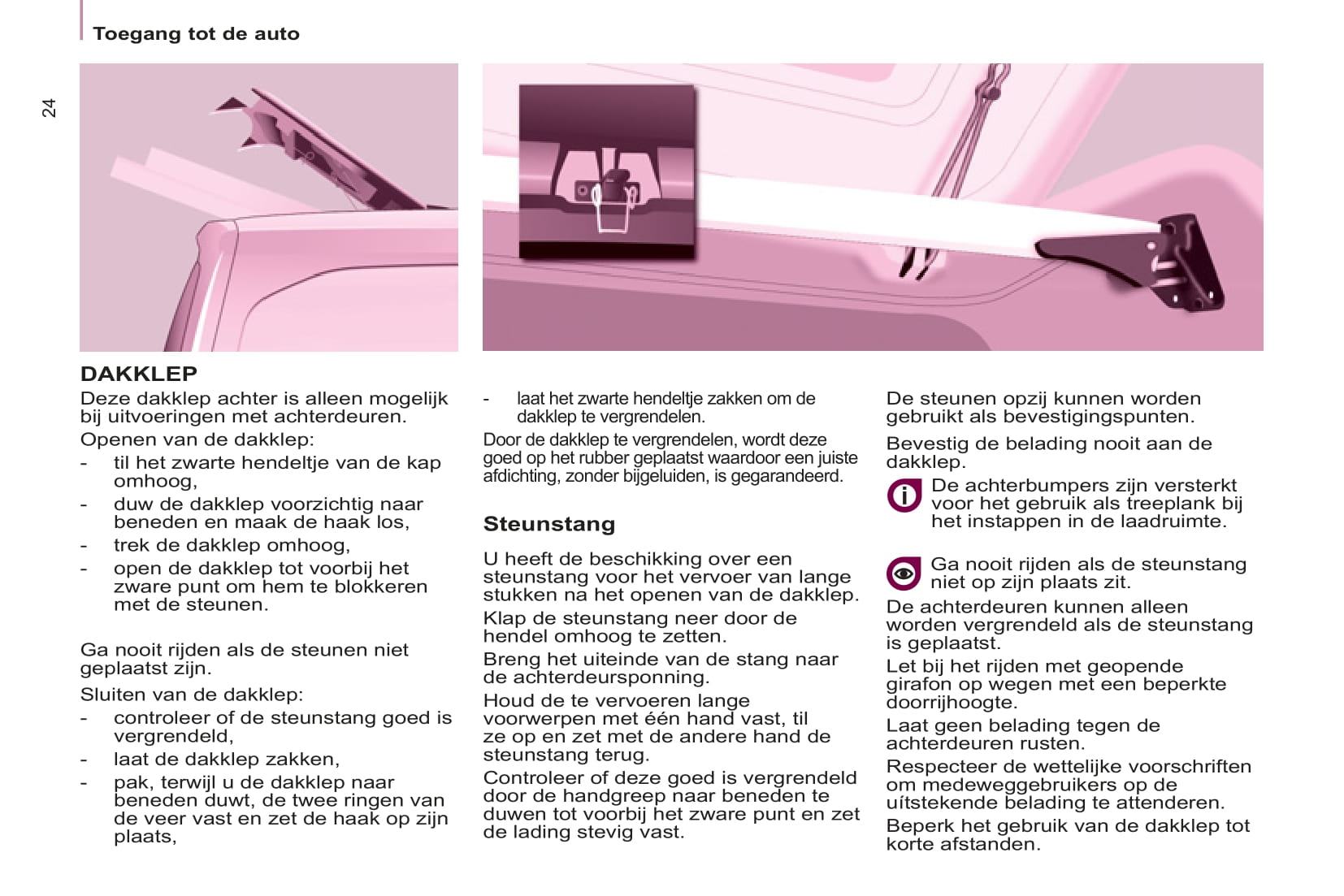 Toegang tot de auto

24

DAKKLEP

Deze dakklep achter is alleen mogelijk bij uitvoeringen met achterdeuren.

Openen van de dakklep:

- til het zwarte hendeltje van de kap omhoog,
- duw de dakklep voorzichtig naar beneden en maak de haak los,
- trek de dakklep omhoog,
- open de dakklep tot voorbij het zware punt om hem te blokkeren met de steunen.

Ga nooit rijden als de steunen niet geplaatst zijn.

Sluiten van de dakklep:

- controleer of de steunstang goed is vergrendeld,
- laat de dakklep zakken,
- pak, terwijl u de dakklep naar beneden duwt, de twee ringen van de veer vast en zet de haak op zijn plaats,

- laat het zwarte hendeltje zakken om de dakklep te vergrendelen.

Door de dakklep te vergrendelen, wordt deze goed op het rubber geplaatst waardoor een juiste afdichting, zonder bijgeluiden, is gegarandeerd.

Steunstang

U heeft de beschikking over een steunstang voor het vervoer van lange stukken na het openen van de dakklep.

Klap de steunstang neer door de hendel omhoog te zetten.

Breng het uiteinde van de stang naar de achterdeursponning.

Houd de te vervoeren lange voorwerpen met één hand vast, til ze op en zet met de andere hand de steunstang terug.

Controleer of deze goed is vergrendeld door de handgreep naar beneden te duwen tot voorbij het zware punt en zet de lading stevig vast.

De steunen opzij kunnen worden gebruikt als bevestigingspunten.

Bevestig de belading nooit aan de dakklep.

De achterbumpers zijn versterkt voor het gebruik als treeplank bij het instappen in de laadruimte.

Ga nooit rijden als de steunstang niet op zijn plaats zit.

De achterdeuren kunnen alleen worden vergrendeld als de steunstang is geplaatst.

Let bij het rijden met geopende girafon op wegen met een beperkte doorrijhoogte.

Laat geen belading tegen de achterdeuren rusten.

Respecteer de wettelijke voorschriften om medeweggebruikers op de uítstekende belading te attenderen.

Beperk het gebruik van de dakklep tot korte afstanden.