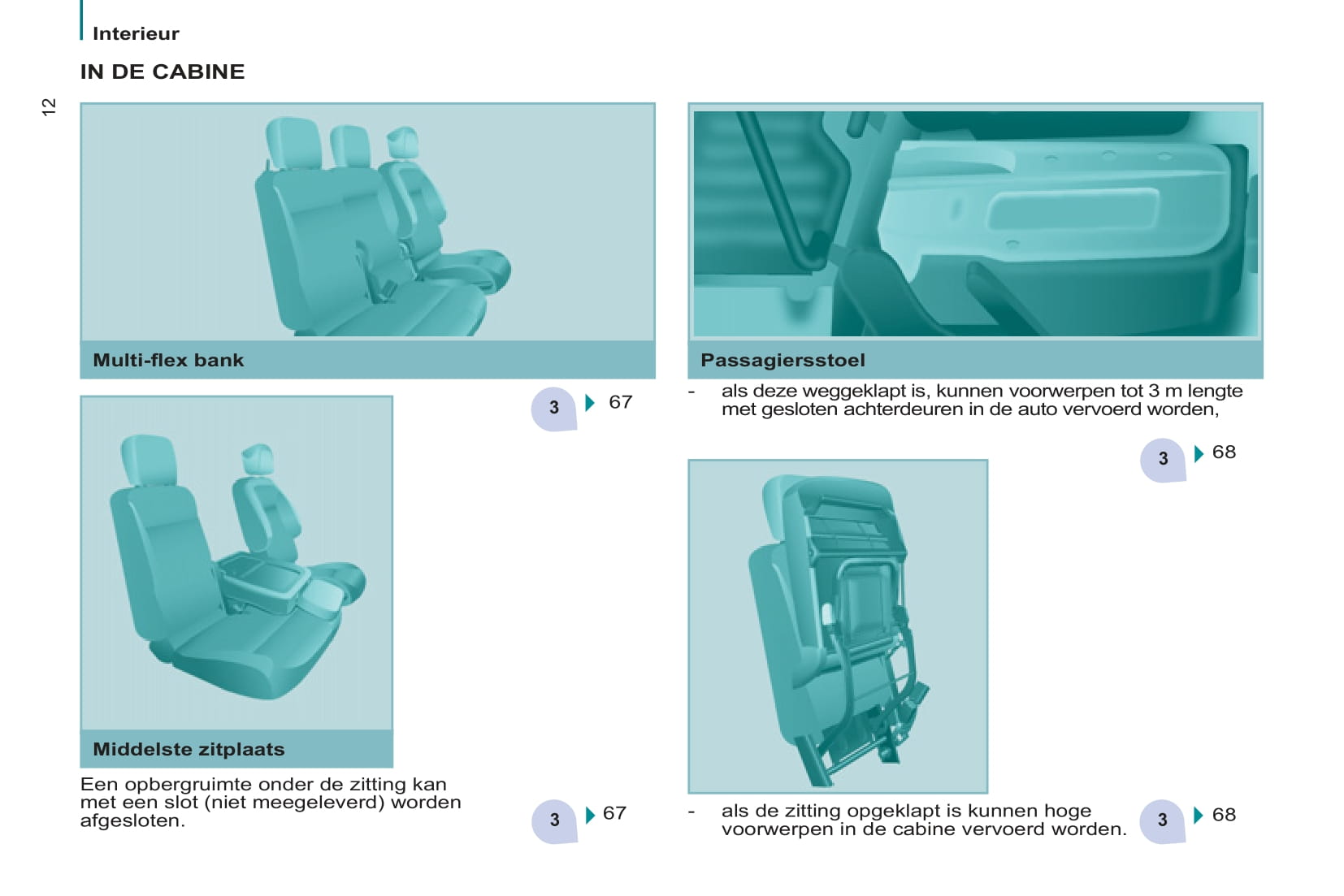 Interieur

IN DE CABINE

12

Multi-flex bank

3 67

Middelste zitplaats

Een opbergruimte onder de zitting kan met een slot (niet meegeleverd) worden afgesloten.

3 67

Passagiersstoel

- als deze weggeklapt is, kunnen voorwerpen tot 3 m lengte met gesloten achterdeuren in de auto vervoerd worden,

3 68

- als de zitting opgeklapt is kunnen hoge voorwerpen in de cabine vervoerd worden.

3 68