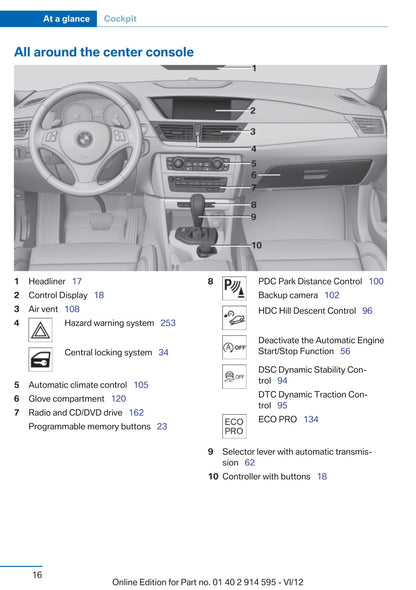 At a glance Cockpit

All around the center console

1
2
3
4
5
6
7
8
9
10

1 Headliner 17
2 Control Display 18
3 Air vent 108
4 Hazard warning system 253
Central locking system 34
5 Automatic climate control 105
6 Glove compartment 120
7 Radio and CD/DVD drive 162
Programmable memory buttons 23

8 PDC Park Distance Control 100
Backup camera 102
HDC Hill Descent Control 96
OFF Deactivate the Automatic Engine Start/Stop Function 56
OFF DSC Dynamic Stability Control 94
DTC Dynamic Traction Control 95
ECO PRO ECO PRO 134
9 Selector lever with automatic transmission 62
10 Controller with buttons 18

16 Online Edition for Part no. 01 40 2 914 595 - VI/12