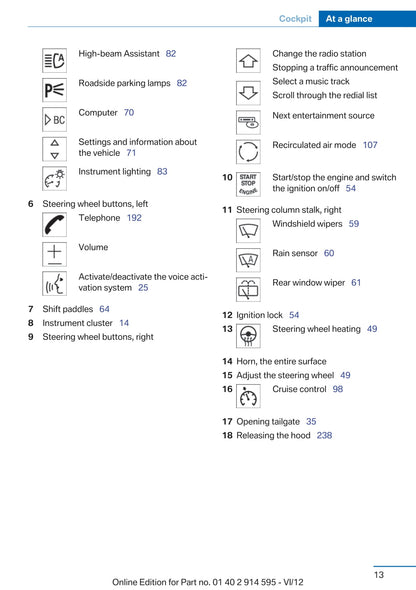 Cockpit At a glance

High-beam Assistant 82

Roadside parking lamps 82

BC Computer 70

Settings and information about the vehicle 71

Instrument lighting 83

6 Steering wheel buttons, left

Telephone 192

Volume

Activate/deactivate the voice activation system 25

7 Shift paddles 64

8 Instrument cluster 14

9 Steering wheel buttons, right

Change the radio station
Stopping a traffic announcement
Select a music track
Scroll through the redial list

Next entertainment source

Recirculated air mode 107

10 START STOP ENGINE Start/stop the engine and switch the ignition on/off 54

11 Steering column stalk, right

Windshield wipers 59

Rain sensor 60

Rear window wiper 61

12 Ignition lock 54

13 Steering wheel heating 49

14 Horn, the entire surface

15 Adjust the steering wheel 49

16 Cruise control 98

17 Opening tailgate 35

18 Releasing the hood 238

13

Online Edition for Part no. 01 40 2 914 595 - VI/12