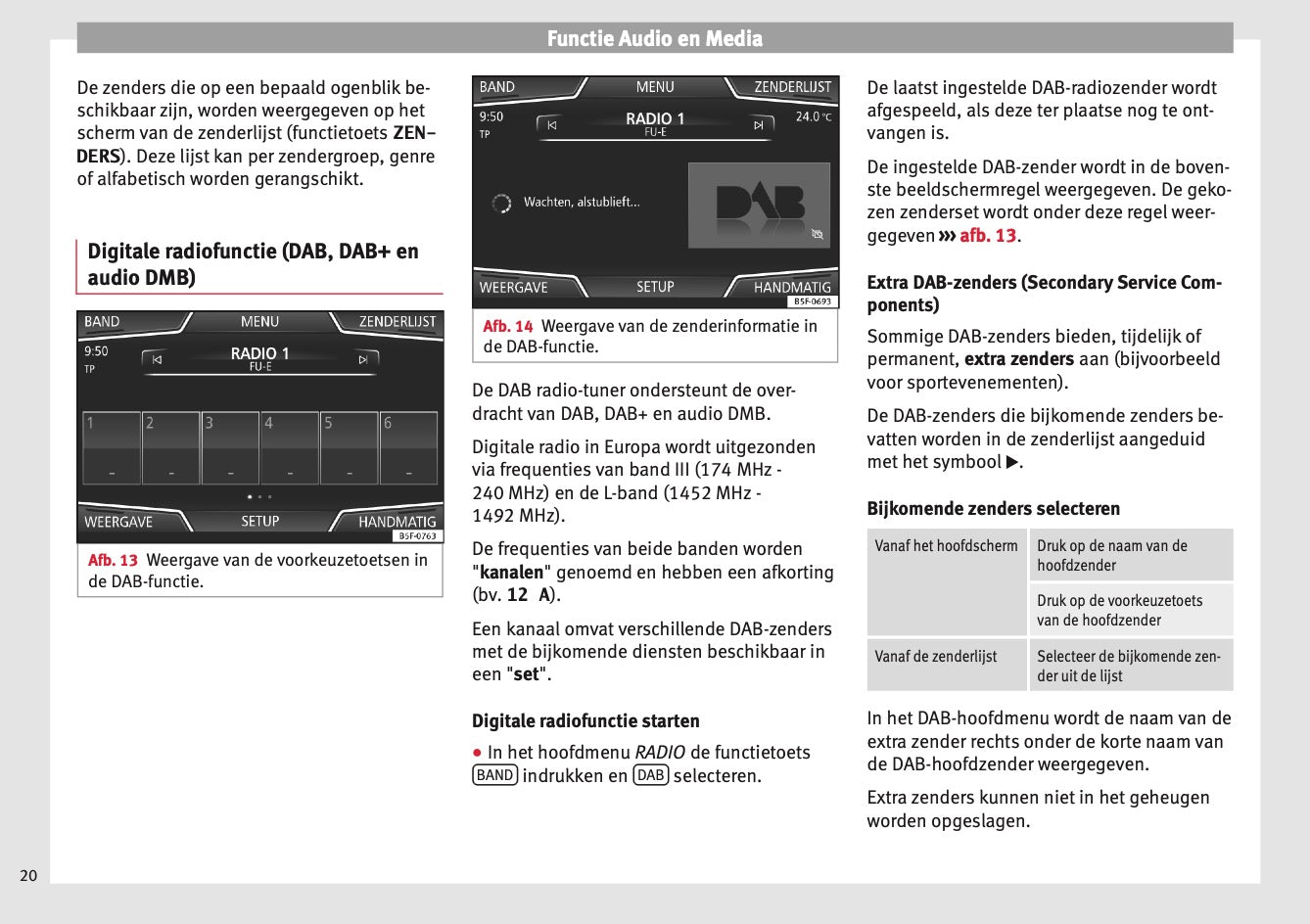 Functie Audio en Media

De zenders die op een bepaald ogenblik beschikbaar zijn, worden weergegeven op het scherm van de zenderlijst (functietoets ZENDERS). Deze lijst kan per zendergroep, genre of alfabetisch worden gerangschikt.

Digitale radiofunctie (DAB, DAB+ en audio DMB)

BAND MENU ZENDERLIJST
9:50
TP
RADIO 1
FU-E
1 2 3 4 5 6
- - - - - -
WEERGAVE SETUP HANDMATIG
B5F-0763

Afb. 13 Weergave van de voorkeuzetoetsen in de DAB-functie.

BAND MENU ZENDERLIJST
9:50
TP
RADIO 1
FU-E
24.0 °C
Wachten, alstublieft...
DAB
WEERGAVE SETUP HANDMATIG
B5F-0693

Afb. 14 Weergave van de zenderinformatie in de DAB-functie.

De DAB radio-tuner ondersteunt de overdracht van DAB, DAB+ en audio DMB.

Digitale radio in Europa wordt uitgezonden via frequenties van band III (174 MHz - 240 MHz) en de L-band (1452 MHz - 1492 MHz).

De frequenties van beide banden worden "kanalen" genoemd en hebben een afkorting (bv. 12 A).

Een kanaal omvat verschillende DAB-zenders met de bijkomende diensten beschikbaar in een "set".

Digitale radiofunctie starten

● In het hoofdmenu RADIO de functietoets BAND indrukken en DAB selecteren.

De laatst ingestelde DAB-radiozender wordt afgespeeld, als deze ter plaatse nog te ontvangen is.

De ingestelde DAB-zender wordt in de bovenste beeldschermregel weergegeven. De gekozen zenderset wordt onder deze regel weergegeven ››› afb. 13.

Extra DAB-zenders (Secondary Service Components)

Sommige DAB-zenders bieden, tijdelijk of permanent, extra zenders aan (bijvoorbeeld voor sportevenementen).

De DAB-zenders die bijkomende zenders bevatten worden in de zenderlijst aangeduid met het symbool ▶.

Bijkomende zenders selecteren

| Vanaf het hoofdscherm | Druk op de naam van de hoofdzender |
|---|---|
| | Druk op de voorkeuzetoets van de hoofdzender |
| Vanaf de zenderlijst | Selecteer de bijkomende zender uit de lijst |

In het DAB-hoofdmenu wordt de naam van de extra zender rechts onder de korte naam van de DAB-hoofdzender weergegeven.

Extra zenders kunnen niet in het geheugen worden opgeslagen.

20