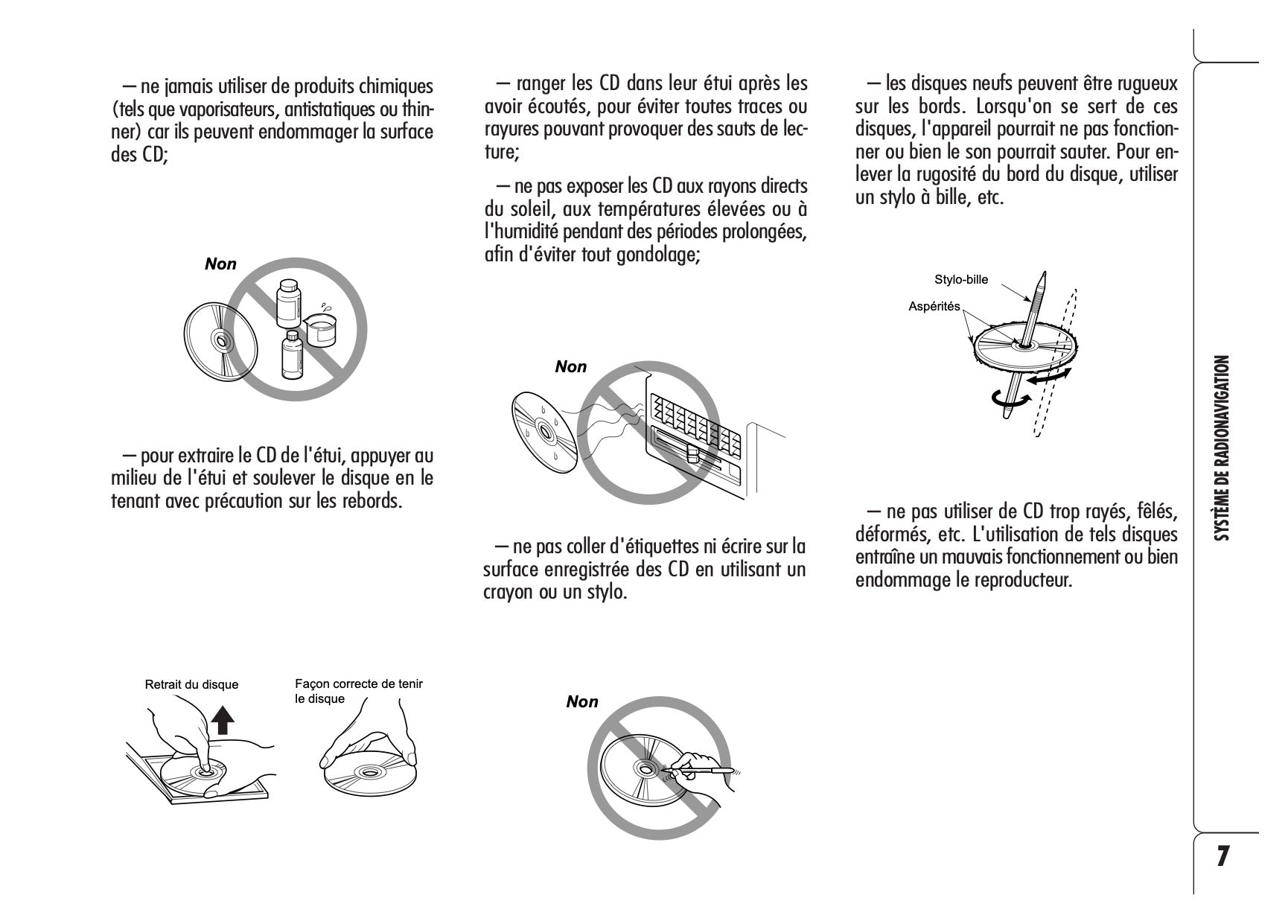 – ne jamais utiliser de produits chimiques (tels que vaporisateurs, antistatiques ou thinner) car ils peuvent endommager la surface des CD;

Non

– pour extraire le CD de l'étui, appuyer au milieu de l'étui et soulever le disque en le tenant avec précaution sur les rebords.

Retrait du disque

Façon correcte de tenir le disque

– ranger les CD dans leur étui après les avoir écoutés, pour éviter toutes traces ou rayures pouvant provoquer des sauts de lecture;

– ne pas exposer les CD aux rayons directs du soleil, aux températures élevées ou à l'humidité pendant des périodes prolongées, afin d'éviter tout gondolage;

Non

– ne pas coller d'étiquettes ni écrire sur la surface enregistrée des CD en utilisant un crayon ou un stylo.

Non

– les disques neufs peuvent être rugueux sur les bords. Lorsqu'on se sert de ces disques, l'appareil pourrait ne pas fonctionner ou bien le son pourrait sauter. Pour enlever la rugosité du bord du disque, utiliser un stylo à bille, etc.

Stylo-bille

Aspérités

– ne pas utiliser de CD trop rayés, fêlés, déformés, etc. L'utilisation de tels disques entraîne un mauvais fonctionnement ou bien endommage le reproducteur.

SYSTÈME DE RADIONAVIGATION

7