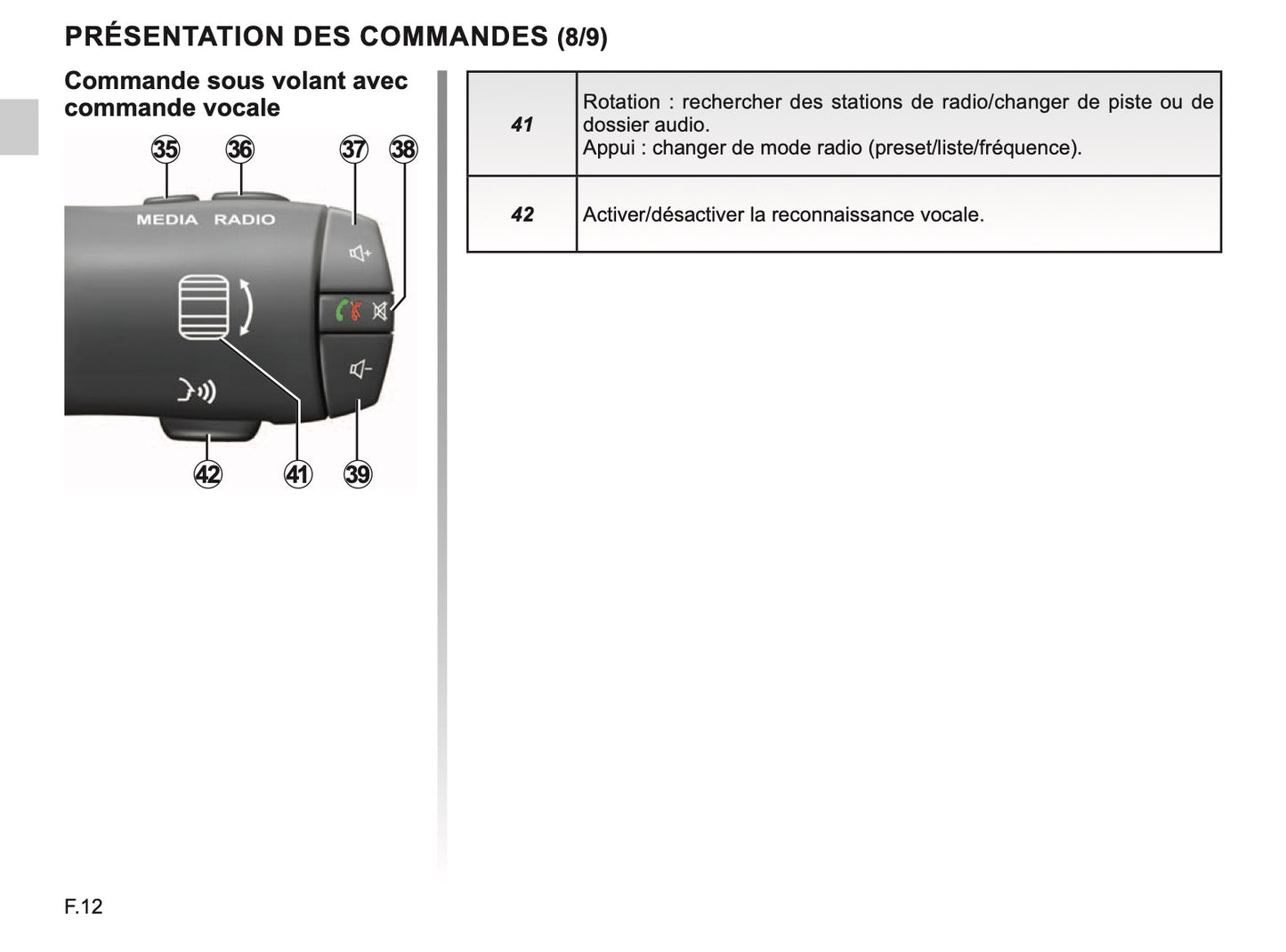 PRÉSENTATION DES COMMANDES (8/9)

Commande sous volant avec commande vocale

35 36 37 38

MEDIA RADIO

42 41 39

| 41 | Rotation : rechercher des stations de radio/changer de piste ou de dossier audio. Appui : changer de mode radio (preset/liste/fréquence). |
|---|---|
| 42 | Activer/désactiver la reconnaissance vocale. |

F.12