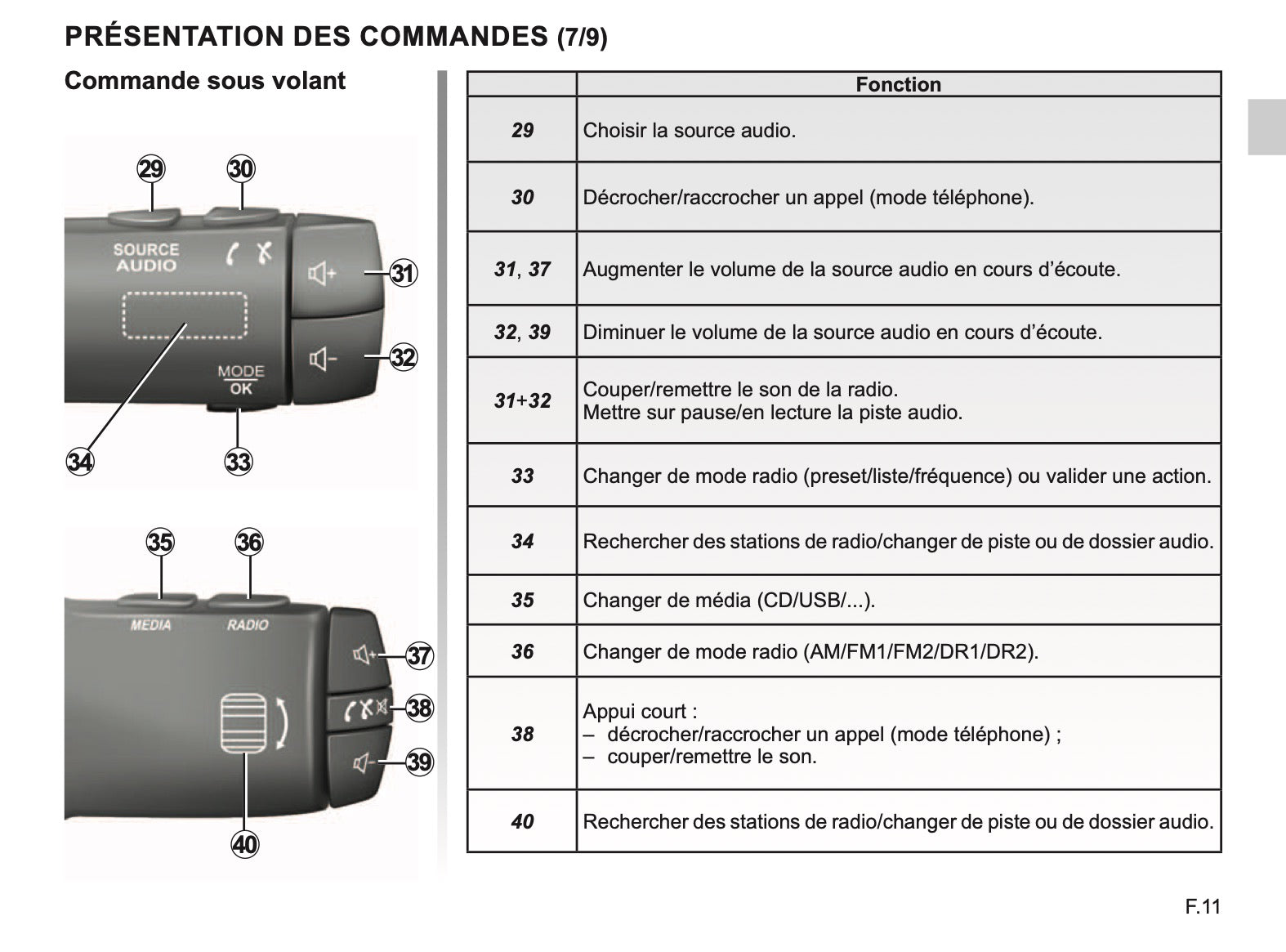 PRÉSENTATION DES COMMANDES (7/9)

Commande sous volant

29 30

SOURCE AUDIO

31

32

MODE OK

34 33

35 36

MEDIA RADIO

37

38

39

40

| | Fonction |
|---|---|
| 29 | Choisir la source audio. |
| 30 | Décrocher/raccrocher un appel (mode téléphone). |
| 31, 37 | Augmenter le volume de la source audio en cours d'écoute. |
| 32, 39 | Diminuer le volume de la source audio en cours d'écoute. |
| 31+32 | Couper/remettre le son de la radio. Mettre sur pause/en lecture la piste audio. |
| 33 | Changer de mode radio (preset/liste/fréquence) ou valider une action. |
| 34 | Rechercher des stations de radio/changer de piste ou de dossier audio. |
| 35 | Changer de média (CD/USB/...). |
| 36 | Changer de mode radio (AM/FM1/FM2/DR1/DR2). |
| 38 | Appui court : – décrocher/raccrocher un appel (mode téléphone) ; – couper/remettre le son. |
| 40 | Rechercher des stations de radio/changer de piste ou de dossier audio. |

F.11