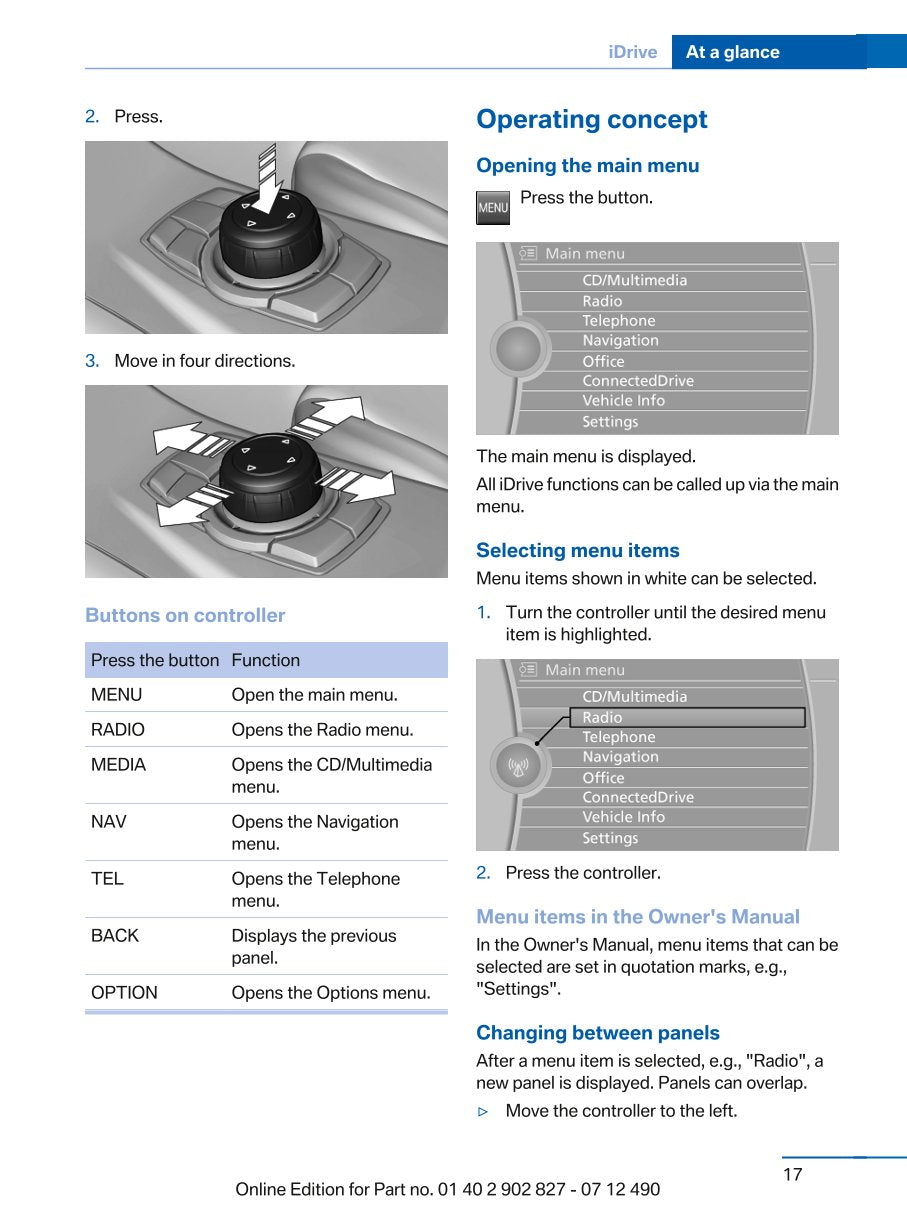 iDrive At a glance

2. Press.

3. Move in four directions.

Buttons on controller

| Press the button | Function |
|---|---|
| MENU | Open the main menu. |
| RADIO | Opens the Radio menu. |
| MEDIA | Opens the CD/Multimedia menu. |
| NAV | Opens the Navigation menu. |
| TEL | Opens the Telephone menu. |
| BACK | Displays the previous panel. |
| OPTION | Opens the Options menu. |

Operating concept

Opening the main menu

MENU Press the button.

Main menu
CD/Multimedia
Radio
Telephone
Navigation
Office
ConnectedDrive
Vehicle Info
Settings

The main menu is displayed.

All iDrive functions can be called up via the main menu.

Selecting menu items

Menu items shown in white can be selected.

1. Turn the controller until the desired menu item is highlighted.

Main menu
CD/Multimedia
Radio
Telephone
Navigation
Office
ConnectedDrive
Vehicle Info
Settings

2. Press the controller.

Menu items in the Owner's Manual

In the Owner's Manual, menu items that can be selected are set in quotation marks, e.g., "Settings".

Changing between panels

After a menu item is selected, e.g., "Radio", a new panel is displayed. Panels can overlap.

▷ Move the controller to the left.

17

Online Edition for Part no. 01 40 2 902 827 - 07 12 490