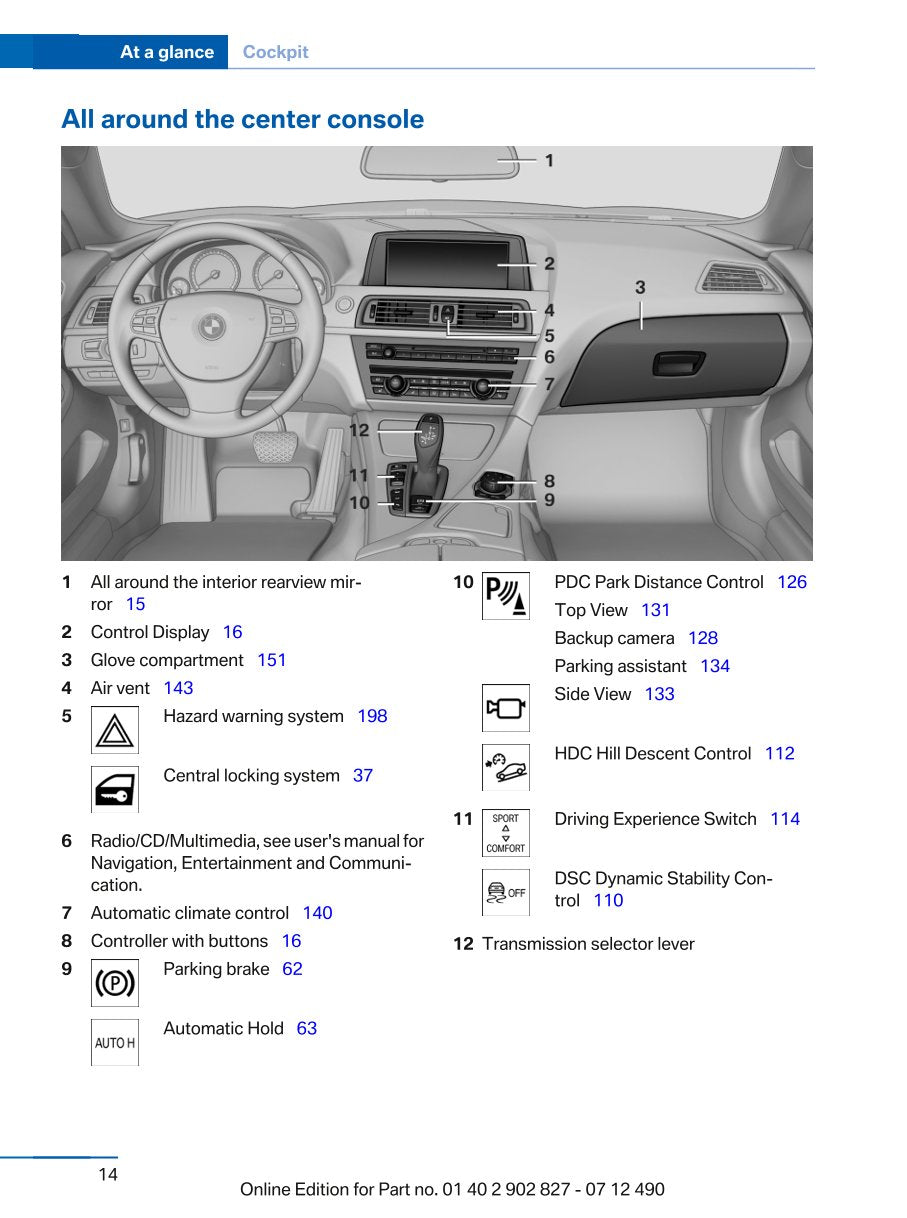 At a glance Cockpit

All around the center console

1
2
3
4
5
6
7
12
11
10
8
9

1 All around the interior rearview mirror 15

2 Control Display 16

3 Glove compartment 151

4 Air vent 143

5 Hazard warning system 198

Central locking system 37

6 Radio/CD/Multimedia, see user's manual for Navigation, Entertainment and Communication.

7 Automatic climate control 140

8 Controller with buttons 16

9 Parking brake 62

AUTO H Automatic Hold 63

10 PDC Park Distance Control 126

Top View 131

Backup camera 128

Parking assistant 134

Side View 133

HDC Hill Descent Control 112

11 SPORT COMFORT Driving Experience Switch 114

OFF DSC Dynamic Stability Control 110

12 Transmission selector lever

14

Online Edition for Part no. 01 40 2 902 827 - 07 12 490