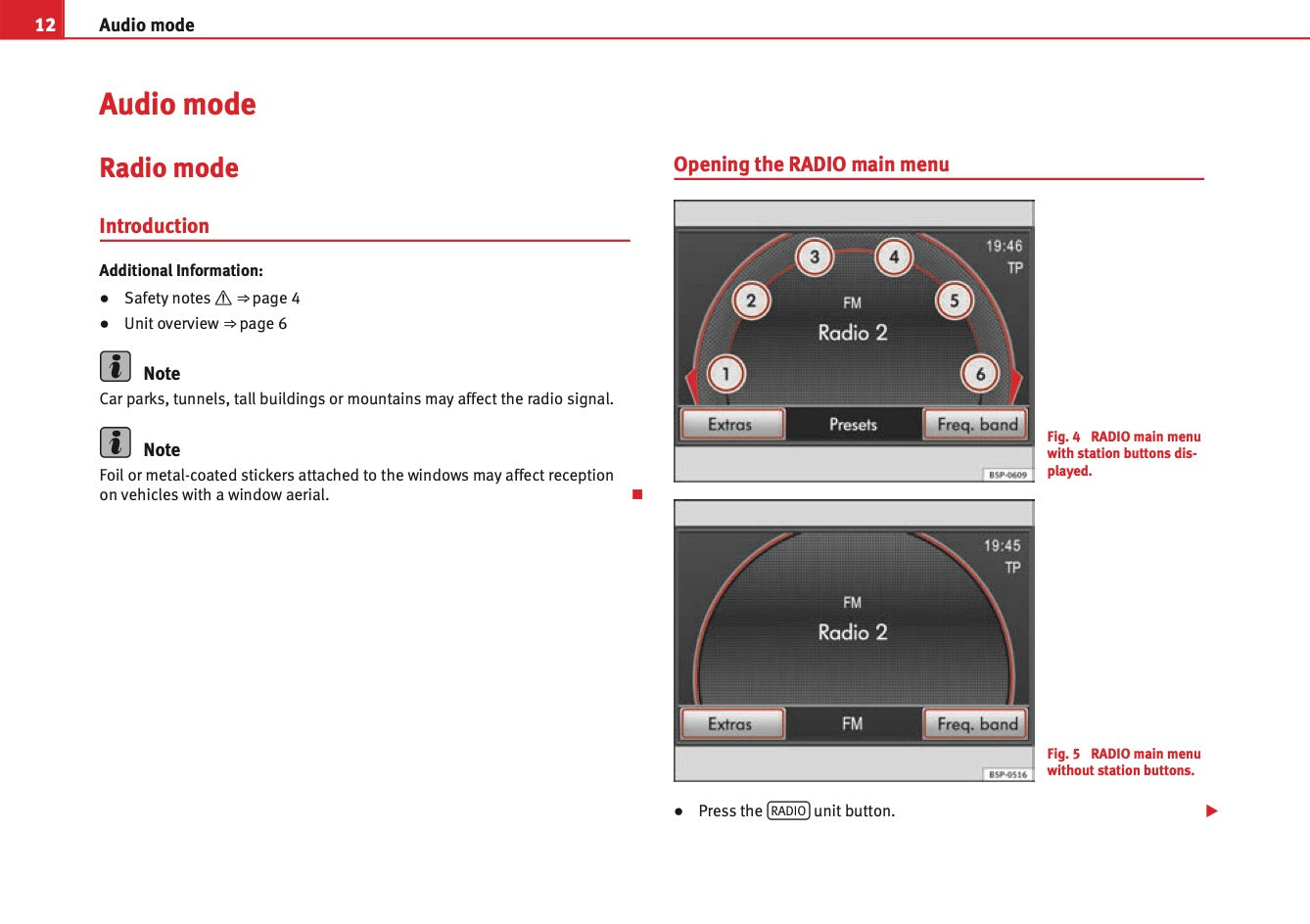 12 Audio mode

Audio mode

Radio mode

Introduction

Additional Information:

● Safety notes ⚠ ⇒ page 4

● Unit overview ⇒ page 6

Note

Car parks, tunnels, tall buildings or mountains may affect the radio signal.

Note

Foil or metal-coated stickers attached to the windows may affect reception on vehicles with a window aerial.

Opening the RADIO main menu

19:46
TP
3 4
2 5
FM
Radio 2
1 6
Extras Presets Freq. band
B5P-0609

Fig. 4 RADIO main menu with station buttons displayed.

19:45
TP
FM
Radio 2
Extras FM Freq. band
B5P-0516

Fig. 5 RADIO main menu without station buttons.

● Press the RADIO unit button.