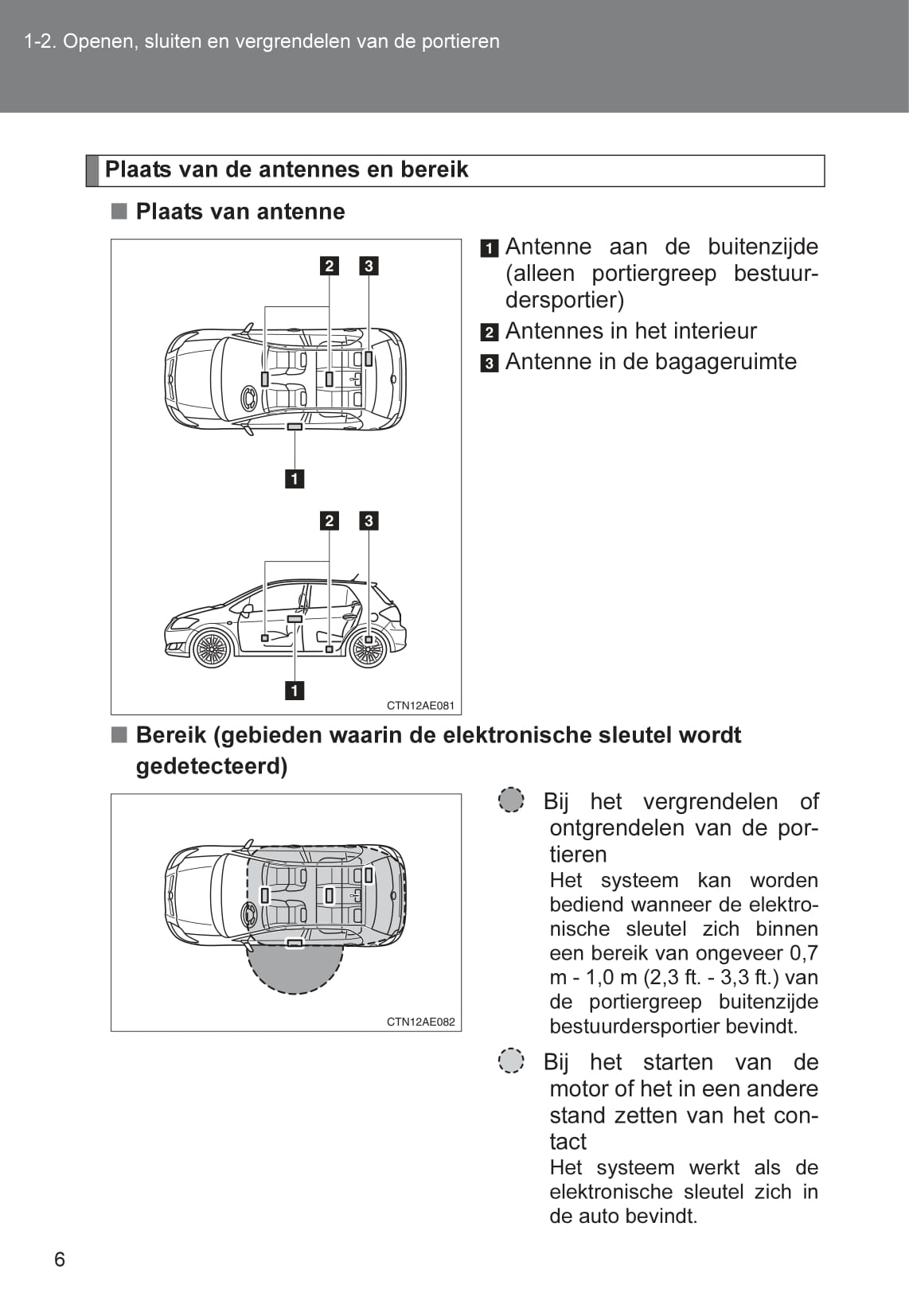 1-2. Openen, sluiten en vergrendelen van de portieren

Plaats van de antennes en bereik

■ Plaats van antenne

2 3

1

2 3

1

CTN12AE081

1 Antenne aan de buitenzijde (alleen portiergreep bestuurdersportier)

2 Antennes in het interieur

3 Antenne in de bagageruimte

■ Bereik (gebieden waarin de elektronische sleutel wordt gedetecteerd)

CTN12AE082

Bij het vergrendelen of ontgrendelen van de portieren

Het systeem kan worden bediend wanneer de elektronische sleutel zich binnen een bereik van ongeveer 0,7 m - 1,0 m (2,3 ft. - 3,3 ft.) van de portiergreep buitenzijde bestuurdersportier bevindt.

Bij het starten van de motor of het in een andere stand zetten van het contact

Het systeem werkt als de elektronische sleutel zich in de auto bevindt.

6