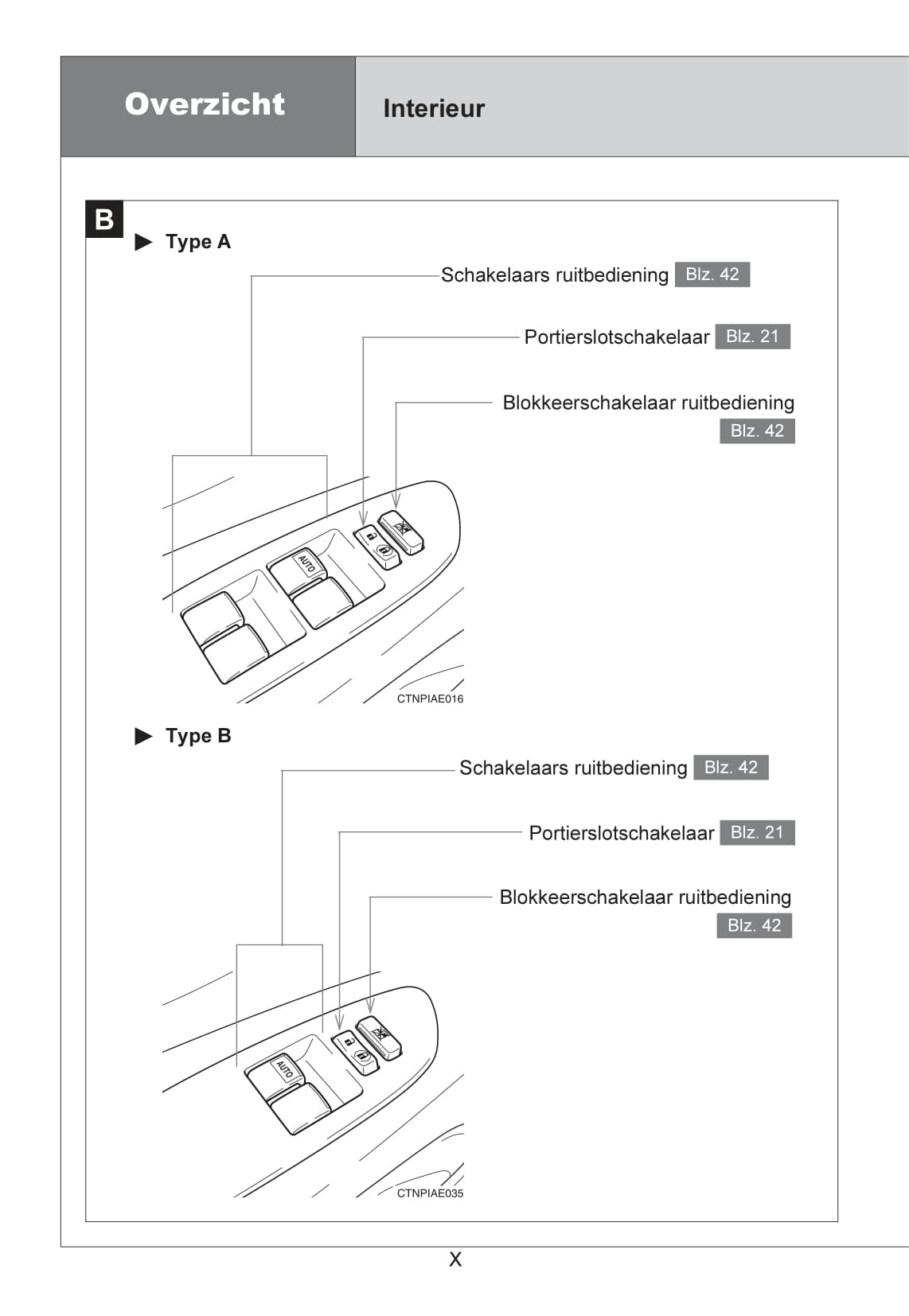 Overzicht

Interieur

B

▶ Type A

Schakelaars ruitbediening Blz. 42

Portierslotschakelaar Blz. 21

Blokkeerschakelaar ruitbediening Blz. 42

AUTO

CTNPIAE016

▶ Type B

Schakelaars ruitbediening Blz. 42

Portierslotschakelaar Blz. 21

Blokkeerschakelaar ruitbediening Blz. 42

AUTO

CTNPIAE035

X