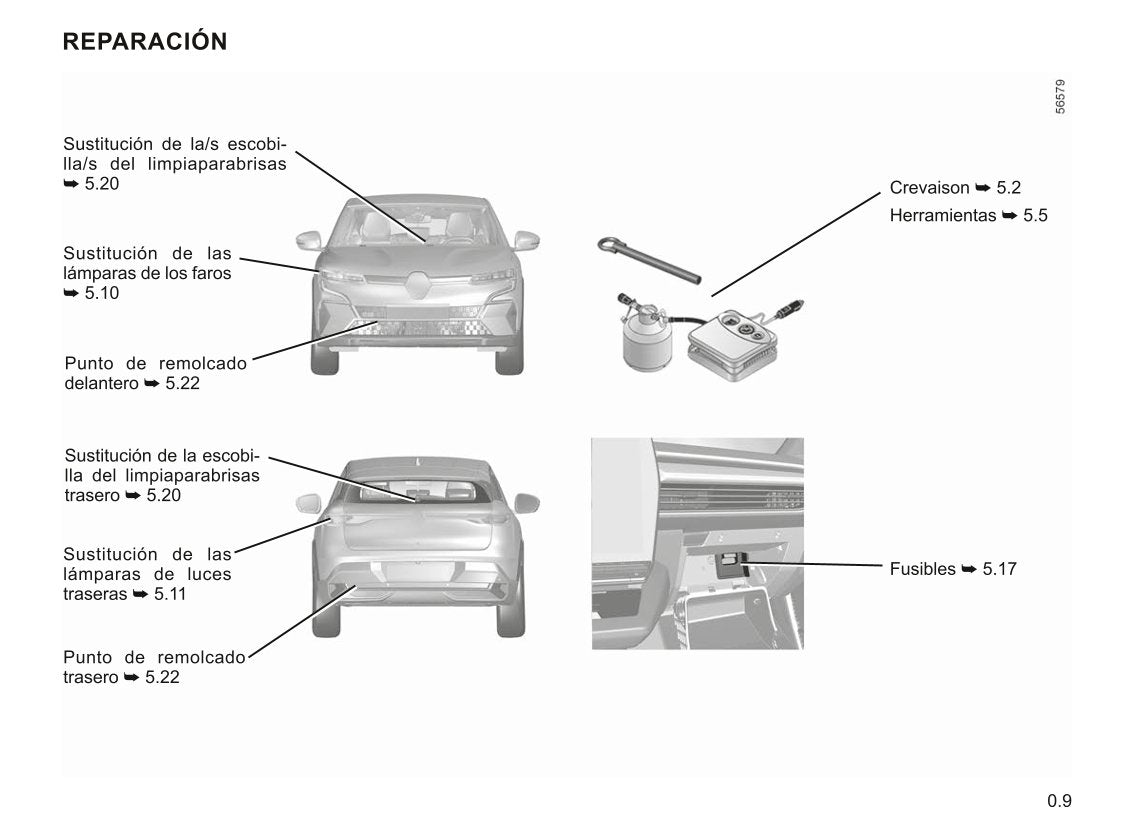 REPARACIÓN

56579

Sustitución de la/s escobilla/s del limpiaparabrisas ➥ 5.20

Sustitución de las lámparas de los faros ➥ 5.10

Punto de remolcado delantero ➥ 5.22

Crevaison ➥ 5.2

Herramientas ➥ 5.5

Sustitución de la escobilla del limpiaparabrisas trasero ➥ 5.20

Sustitución de las lámparas de luces traseras ➥ 5.11

Punto de remolcado trasero ➥ 5.22

Fusibles ➥ 5.17

0.9