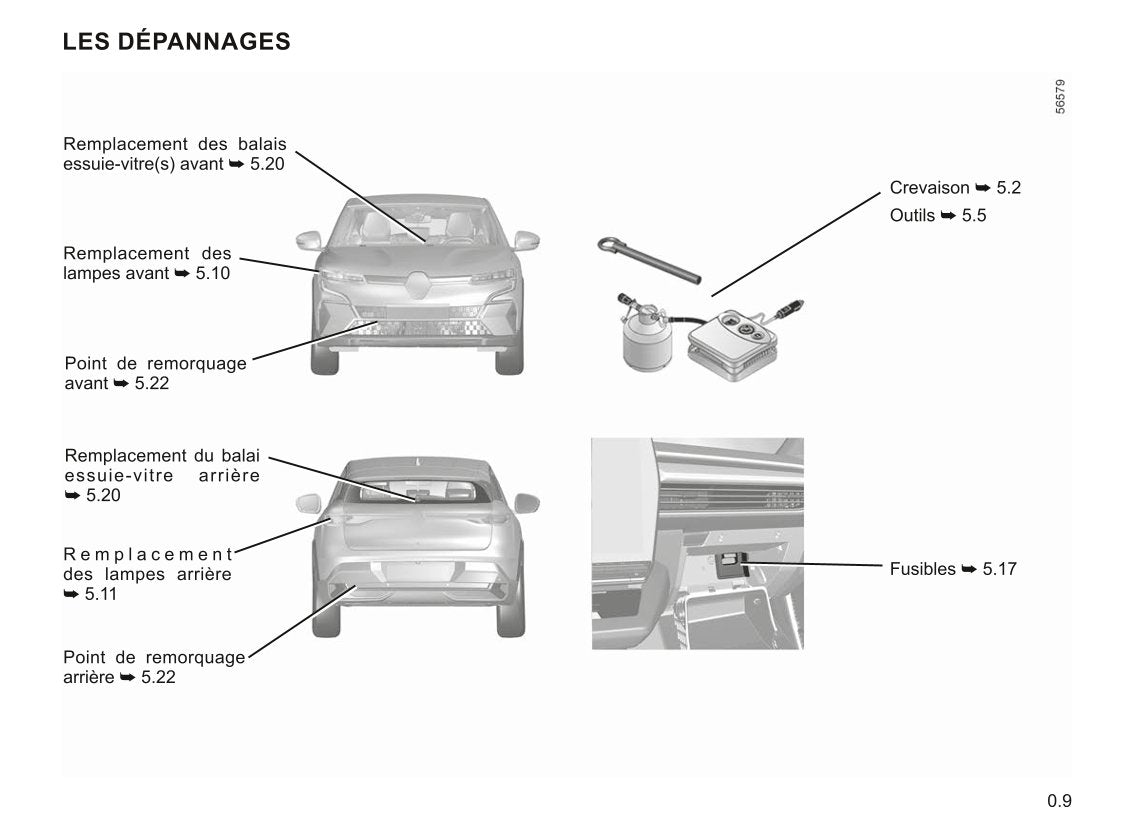 LES DÉPANNAGES

56579

Remplacement des balais essuie-vitre(s) avant ➥ 5.20

Remplacement des lampes avant ➥ 5.10

Point de remorquage avant ➥ 5.22

Crevaison ➥ 5.2

Outils ➥ 5.5

Remplacement du balai essuie-vitre arrière ➥ 5.20

Remplacement des lampes arrière ➥ 5.11

Point de remorquage arrière ➥ 5.22

Fusibles ➥ 5.17

0.9