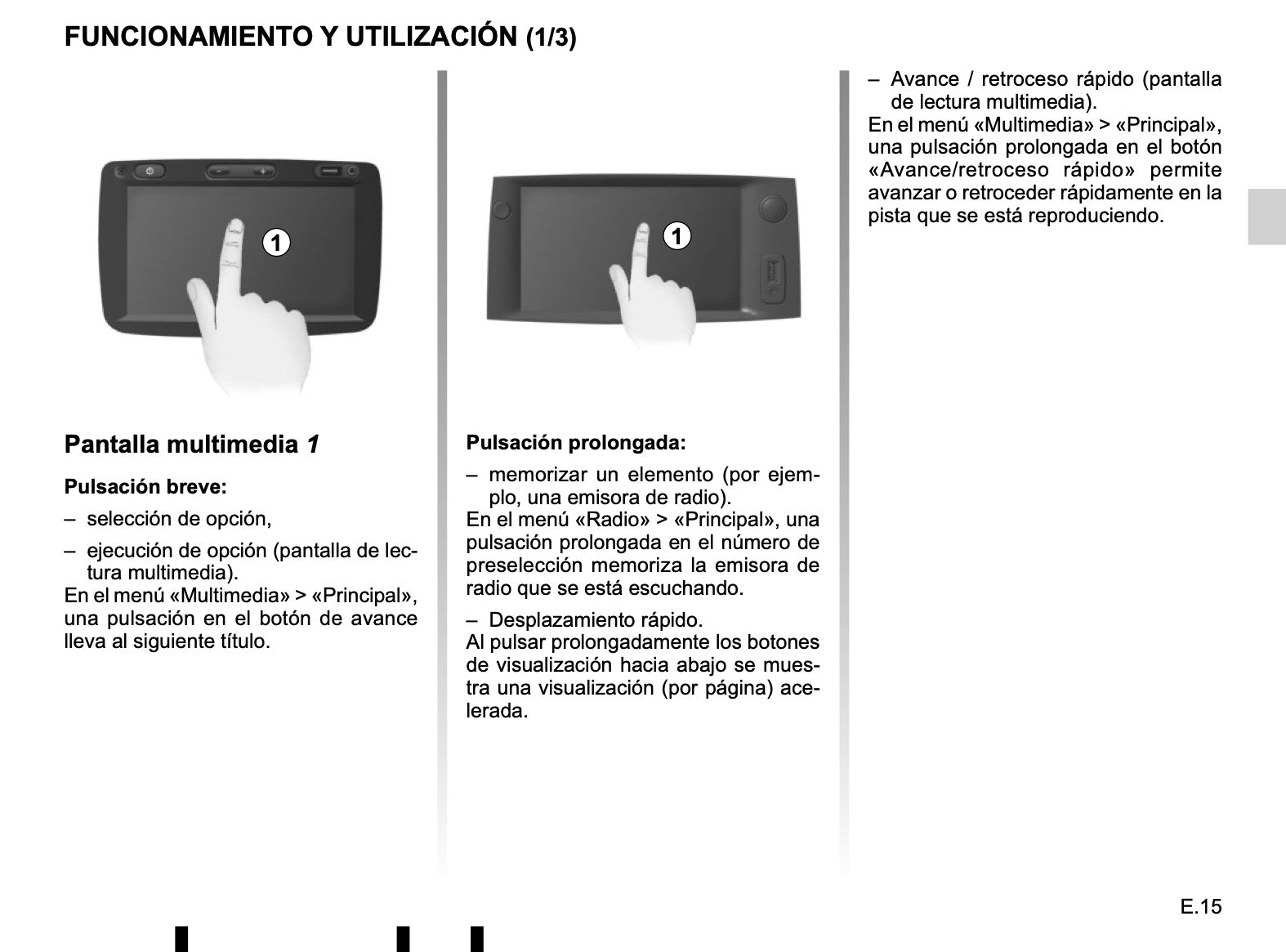 FUNCIONAMIENTO Y UTILIZACIÓN (1/3)

1

Pantalla multimedia 1

Pulsación breve:

– selección de opción,

– ejecución de opción (pantalla de lectura multimedia).
En el menú «Multimedia» > «Principal», una pulsación en el botón de avance lleva al siguiente título.

1

Pulsación prolongada:

– memorizar un elemento (por ejemplo, una emisora de radio).
En el menú «Radio» > «Principal», una pulsación prolongada en el número de preselección memoriza la emisora de radio que se está escuchando.

– Desplazamiento rápido.
Al pulsar prolongadamente los botones de visualización hacia abajo se muestra una visualización (por página) acelerada.

– Avance / retroceso rápido (pantalla de lectura multimedia).
En el menú «Multimedia» > «Principal», una pulsación prolongada en el botón «Avance/retroceso rápido» permite avanzar o retroceder rápidamente en la pista que se está reproduciendo.

E.15