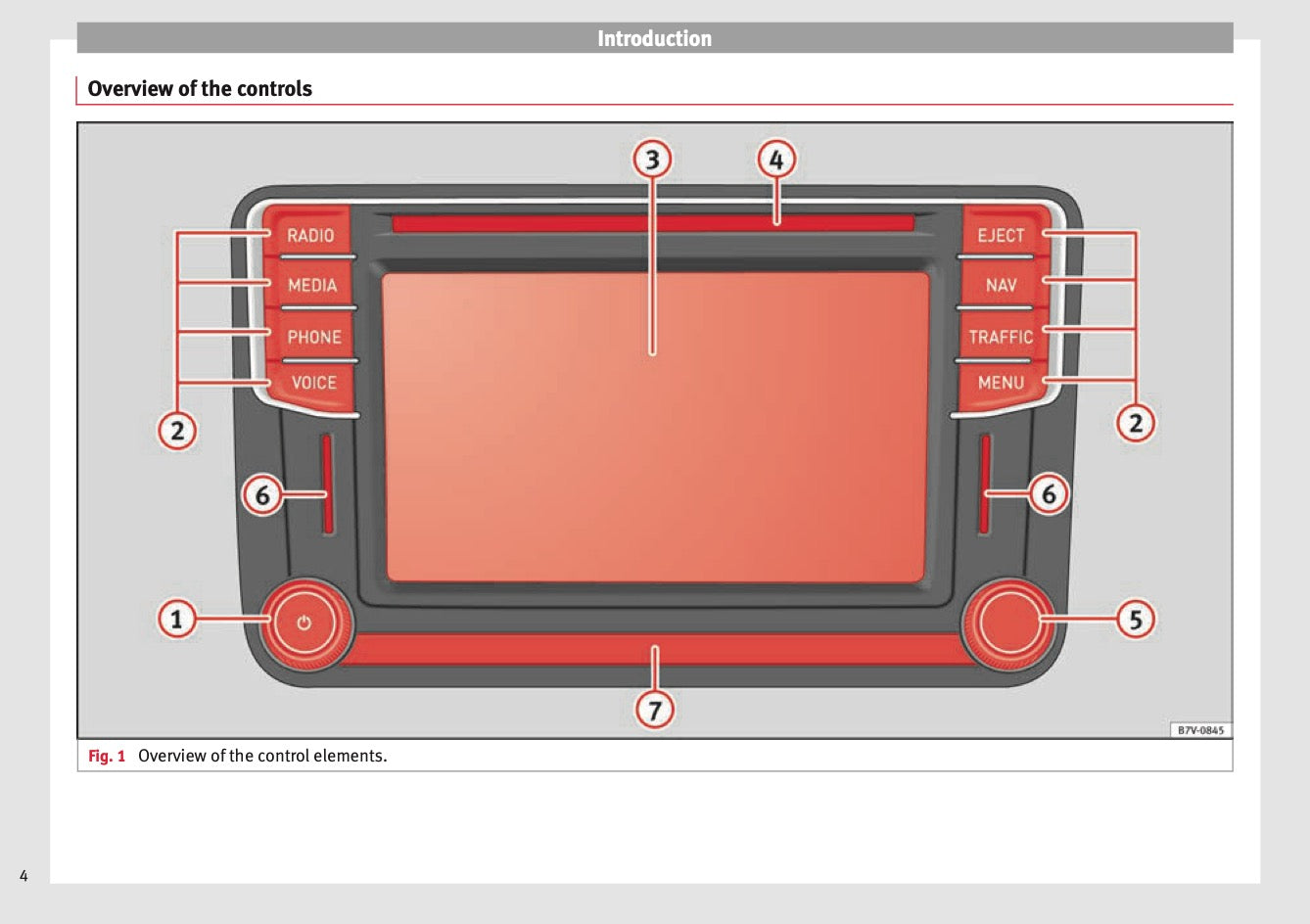 Introduction

Overview of the controls

3
4
RADIO
MEDIA
PHONE
VOICE
EJECT
NAV
TRAFFIC
MENU
2
2
6
6
1
5
7
B7V-0845

Fig. 1 Overview of the control elements.

4