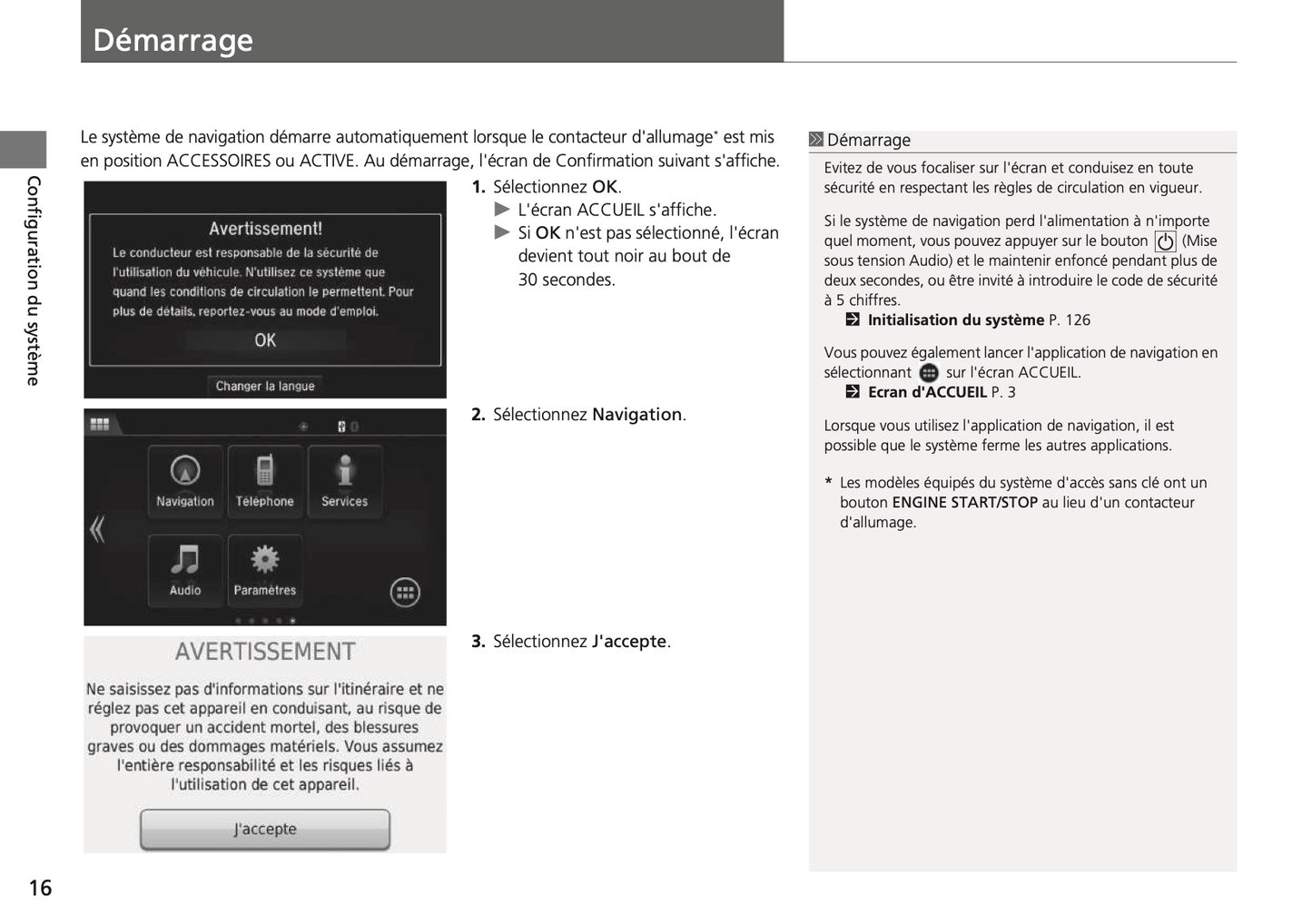 Démarrage

Configuration du système

Le système de navigation démarre automatiquement lorsque le contacteur d'allumage* est mis en position ACCESSOIRES ou ACTIVE. Au démarrage, l'écran de Confirmation suivant s'affiche.

Avertissement!
Le conducteur est responsable de la sécurité de l'utilisation du véhicule. N'utilisez ce système que quand les conditions de circulation le permettent. Pour plus de détails, reportez-vous au mode d'emploi.
OK
Changer la langue

1. Sélectionnez OK.
▶ L'écran ACCUEIL s'affiche.
▶ Si OK n'est pas sélectionné, l'écran devient tout noir au bout de 30 secondes.

Navigation
Téléphone
Services
Audio
Paramètres

2. Sélectionnez Navigation.

AVERTISSEMENT
Ne saisissez pas d'informations sur l'itinéraire et ne réglez pas cet appareil en conduisant, au risque de provoquer un accident mortel, des blessures graves ou des dommages matériels. Vous assumez l'entière responsabilité et les risques liés à l'utilisation de cet appareil.
J'accepte

3. Sélectionnez J'accepte.

Démarrage
Evitez de vous focaliser sur l'écran et conduisez en toute sécurité en respectant les règles de circulation en vigueur.

Si le système de navigation perd l'alimentation à n'importe quel moment, vous pouvez appuyer sur le bouton (Mise sous tension Audio) et le maintenir enfoncé pendant plus de deux secondes, ou être invité à introduire le code de sécurité à 5 chiffres.
Initialisation du système P. 126

Vous pouvez également lancer l'application de navigation en sélectionnant sur l'écran ACCUEIL.
Ecran d'ACCUEIL P. 3

Lorsque vous utilisez l'application de navigation, il est possible que le système ferme les autres applications.

* Les modèles équipés du système d'accès sans clé ont un bouton ENGINE START/STOP au lieu d'un contacteur d'allumage.

16